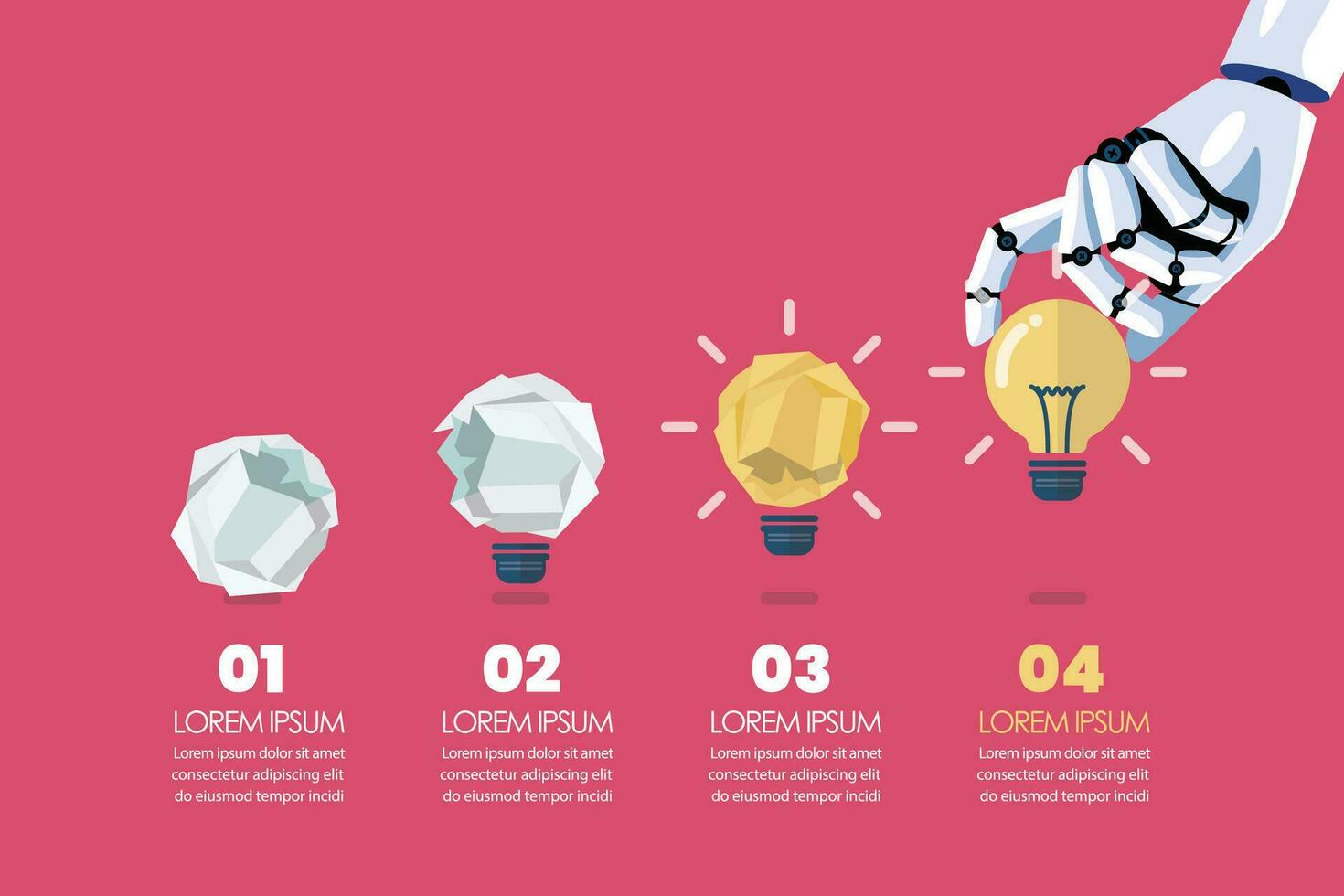 01
LOREM IPSUM
Lorem ipsum dolor sit amet consectetur adipiscing elit do eiusmod tempor incidi

02
LOREM IPSUM
Lorem ipsum dolor sit amet consectetur adipiscing elit do eiusmod tempor incidi

03
LOREM IPSUM
Lorem ipsum dolor sit amet consectetur adipiscing elit do eiusmod tempor incidi

04
LOREM IPSUM
Lorem ipsum dolor sit amet consectetur adipiscing elit do eiusmod tempor incidi