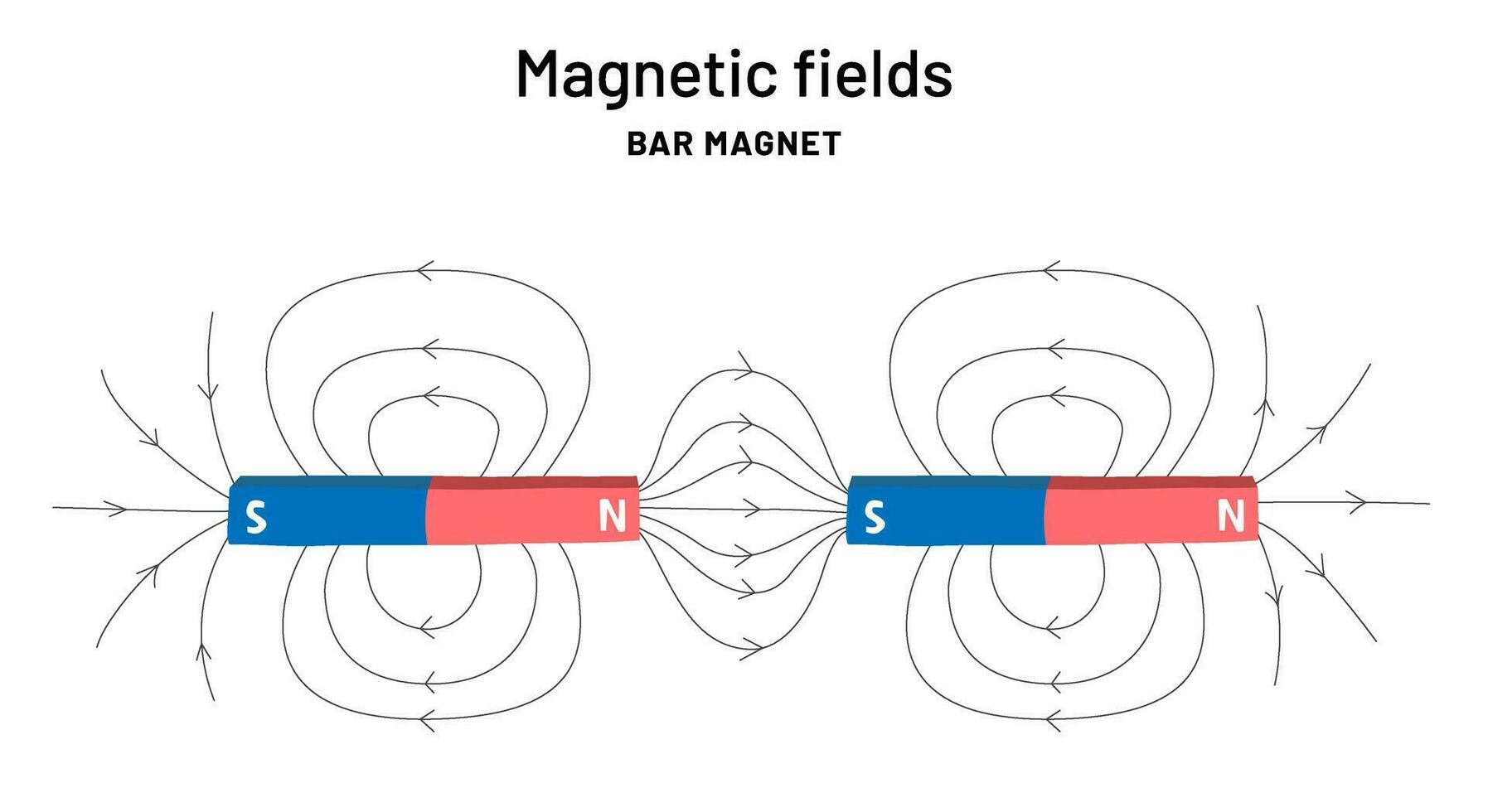 Magnetic fields

BAR MAGNET

S N S N