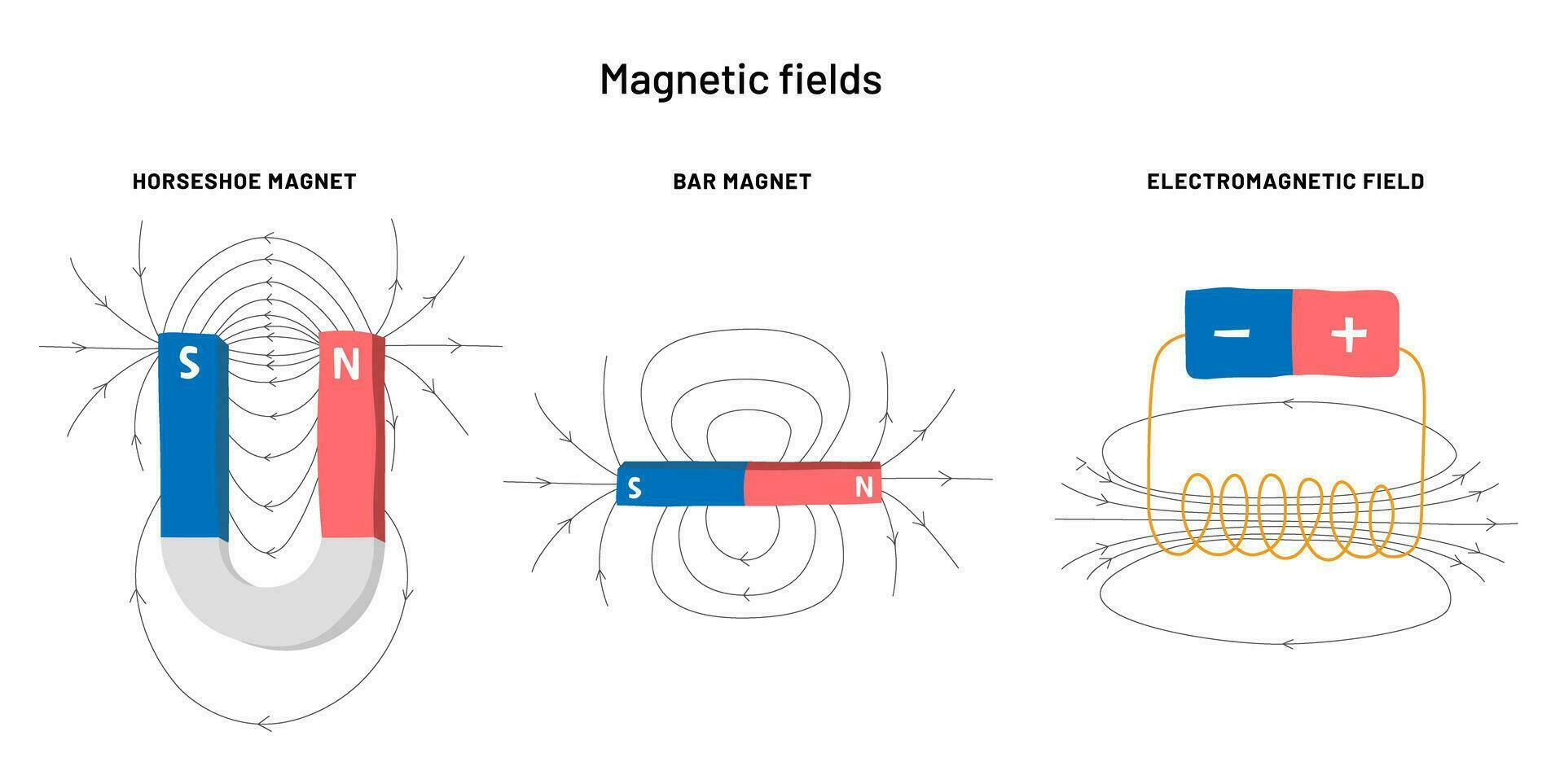 Magnetic fields

HORSESHOE MAGNET

S

N

BAR MAGNET

S

N

ELECTROMAGNETIC FIELD

−

+