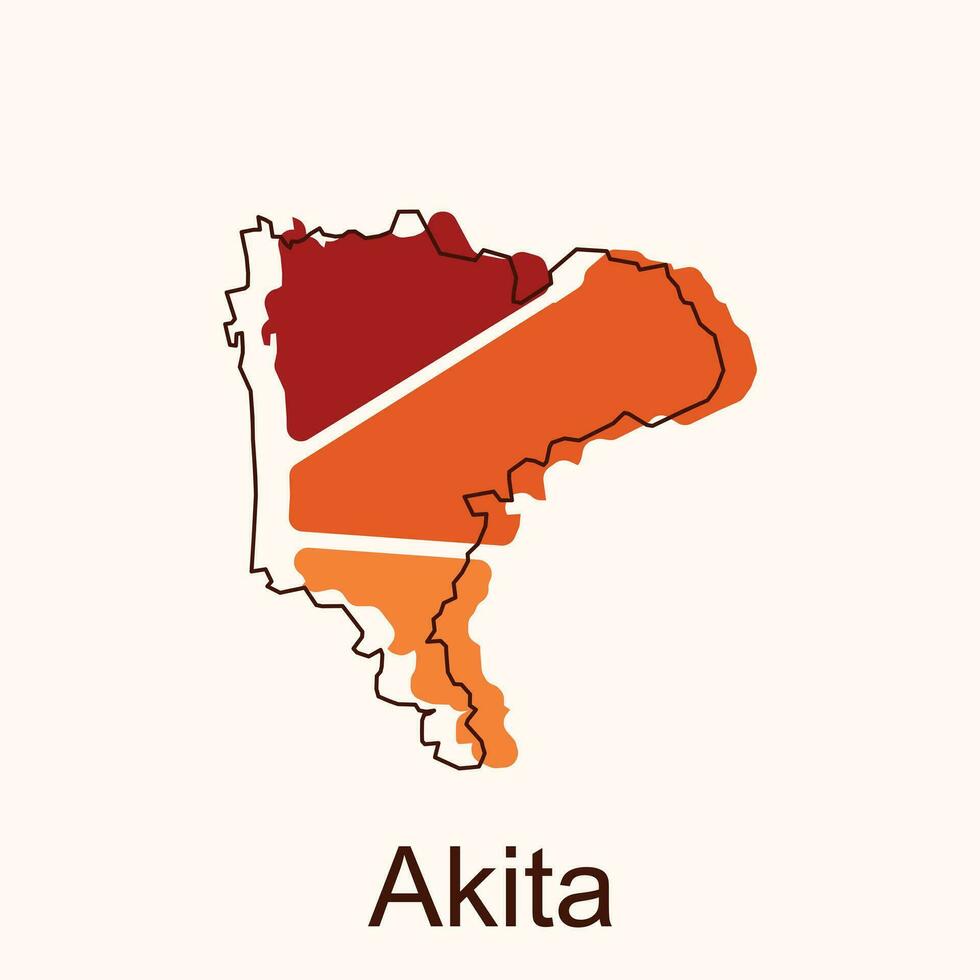 Akita