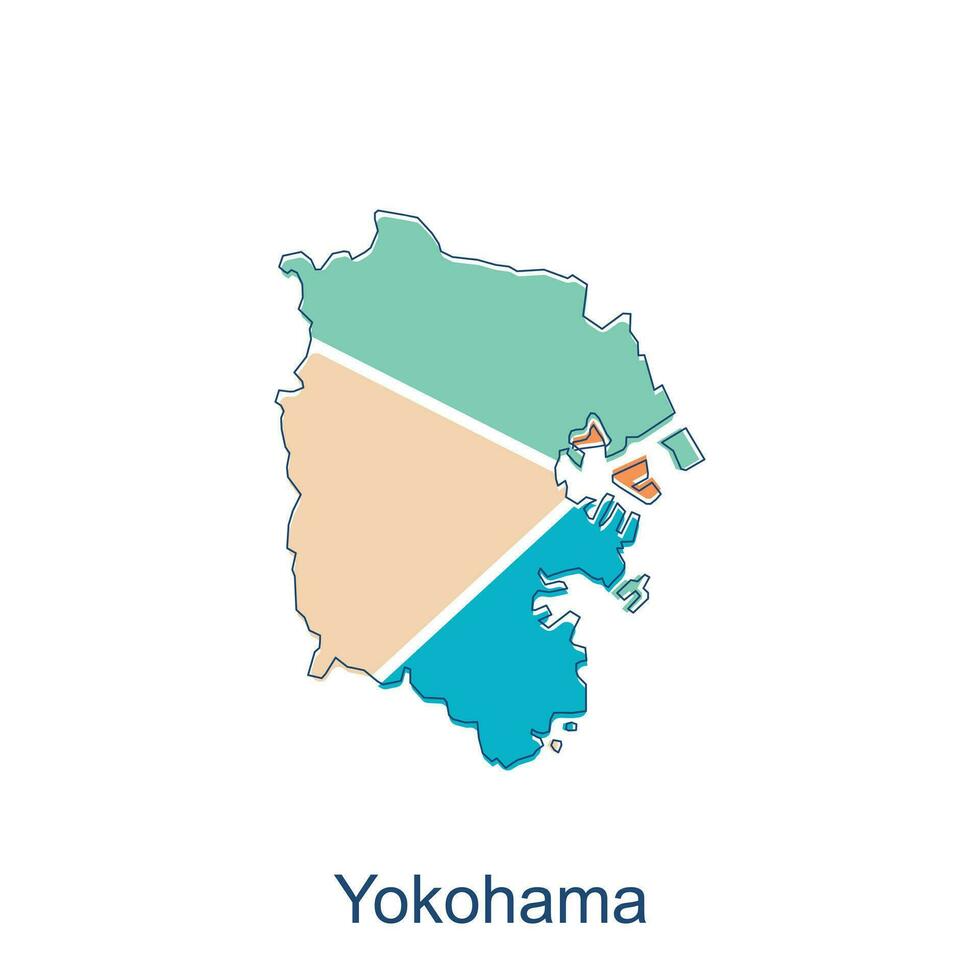 Yokohama