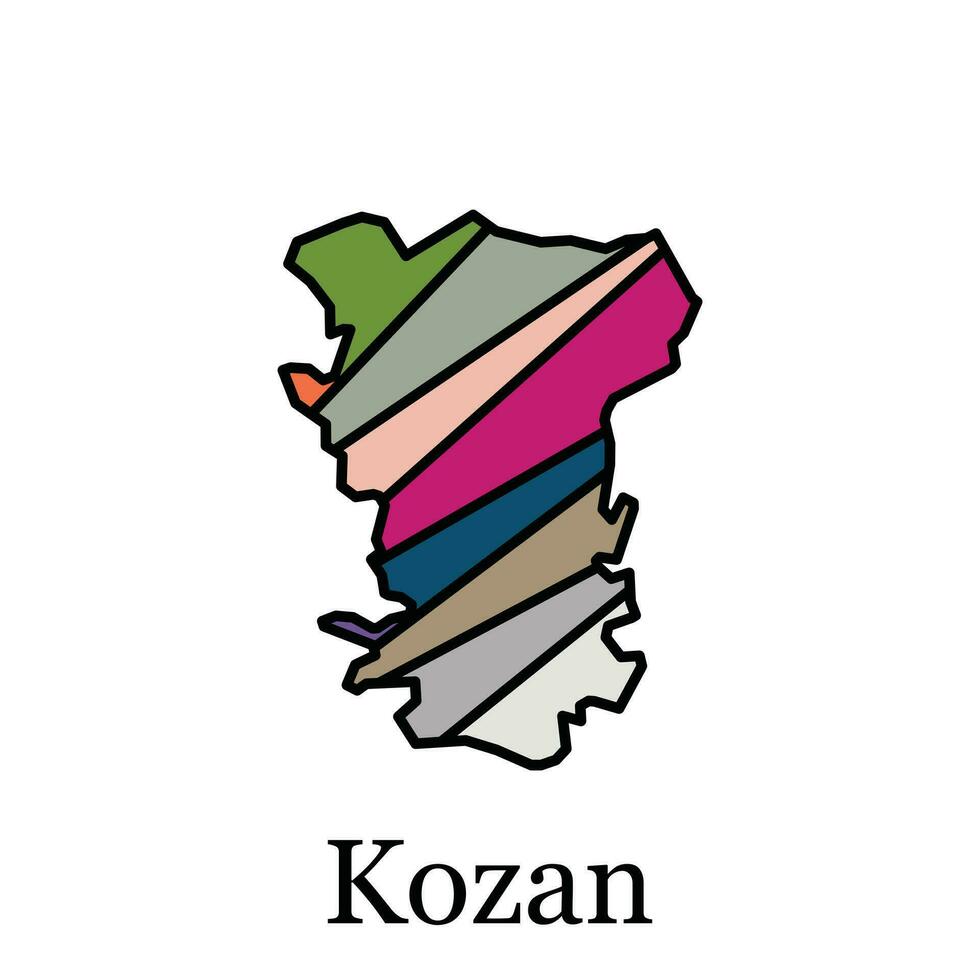 Kozan