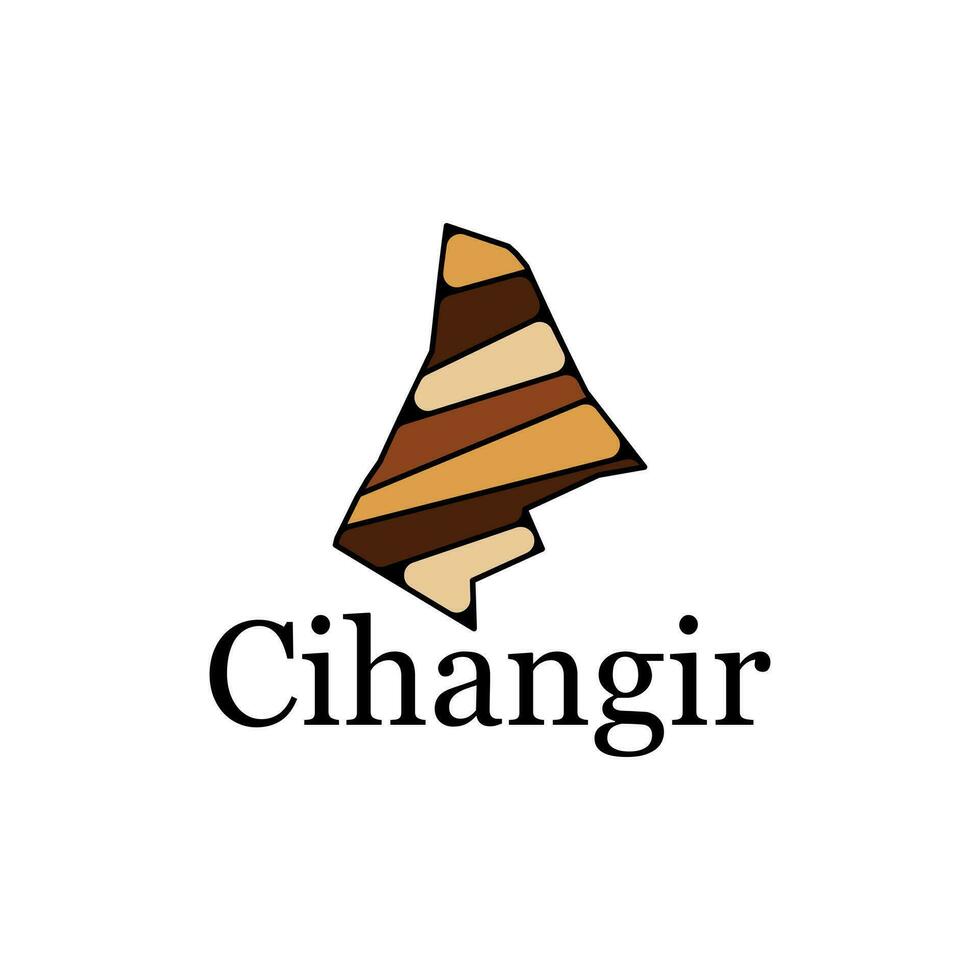 Cihangir