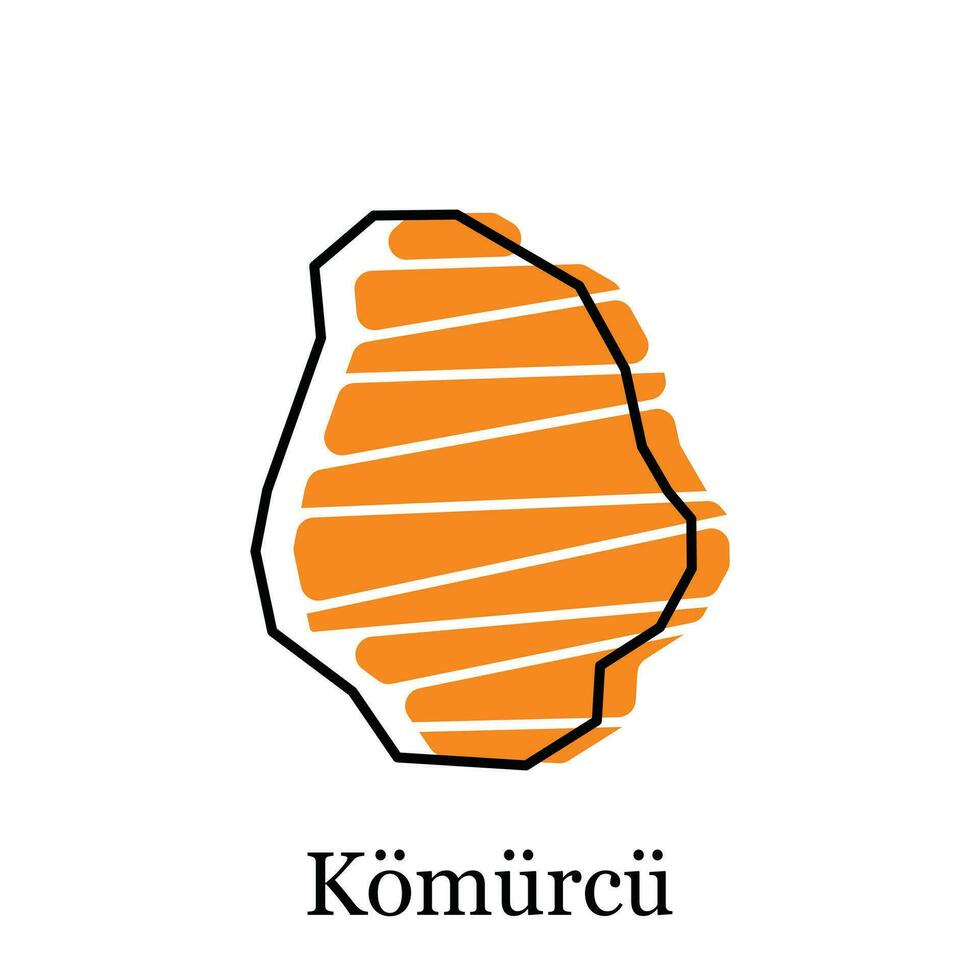 Kömürcü