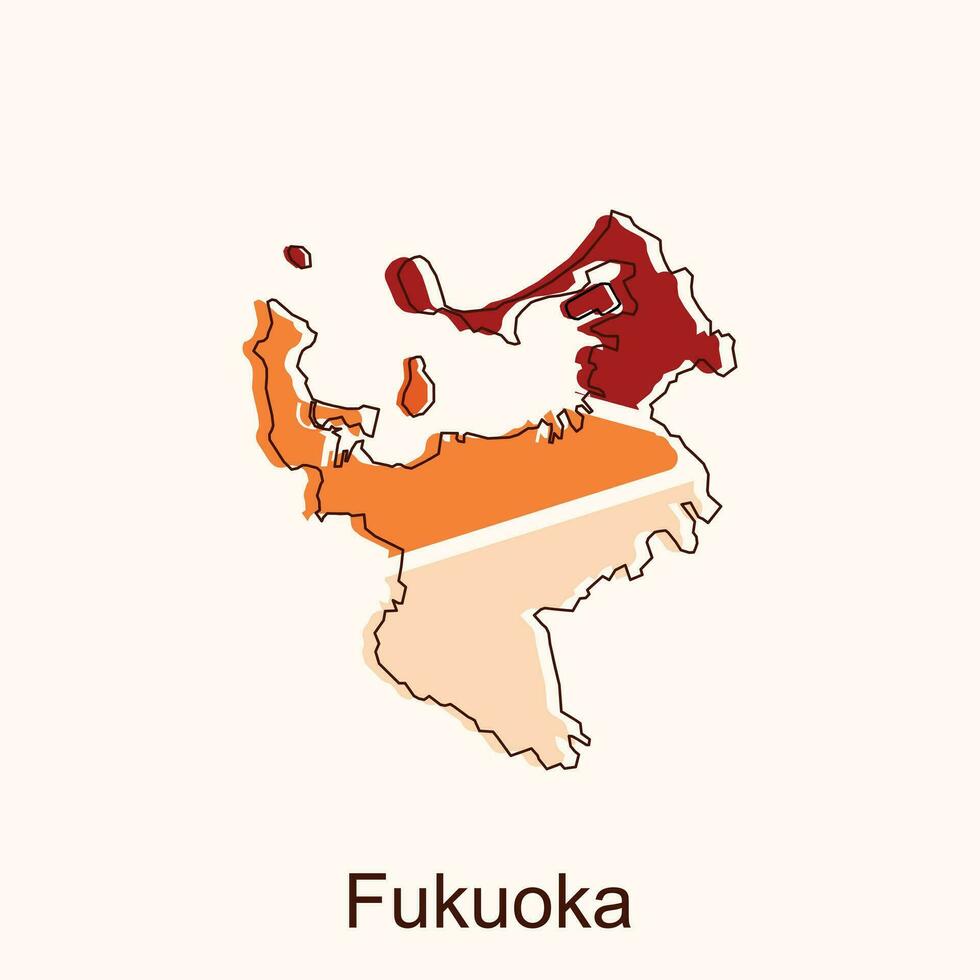 Fukuoka