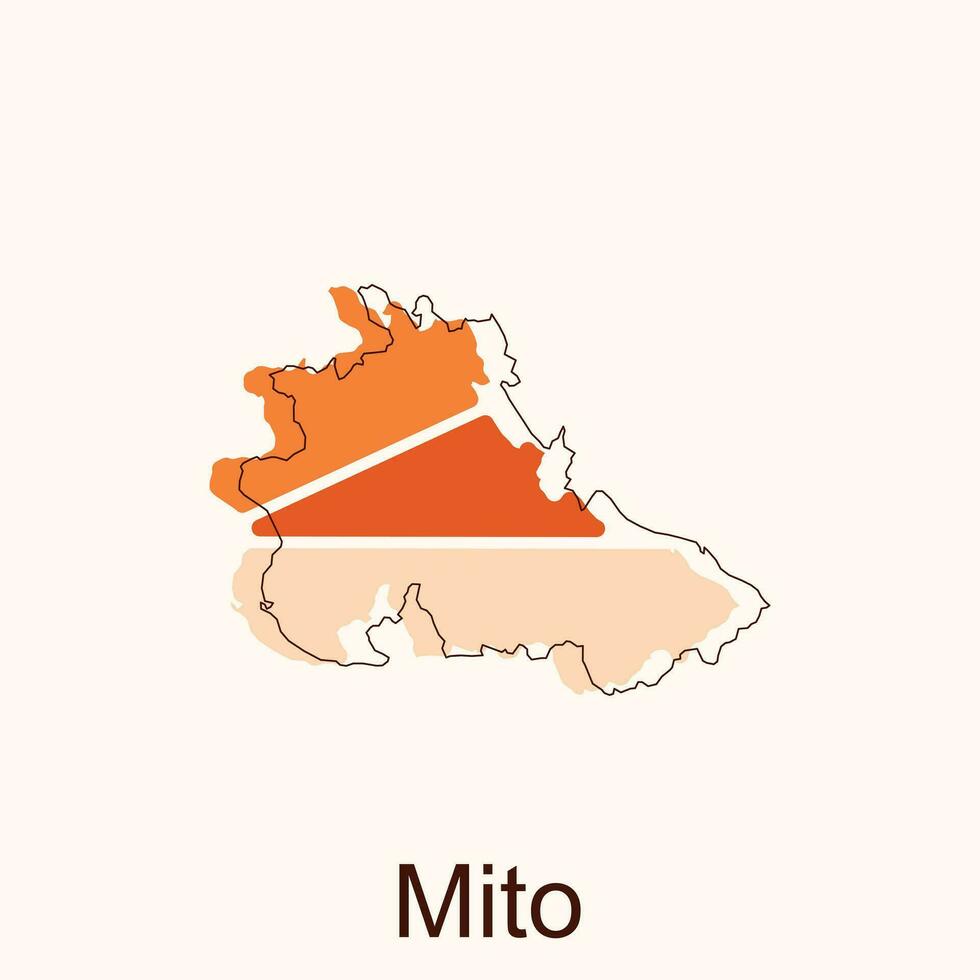 Mito