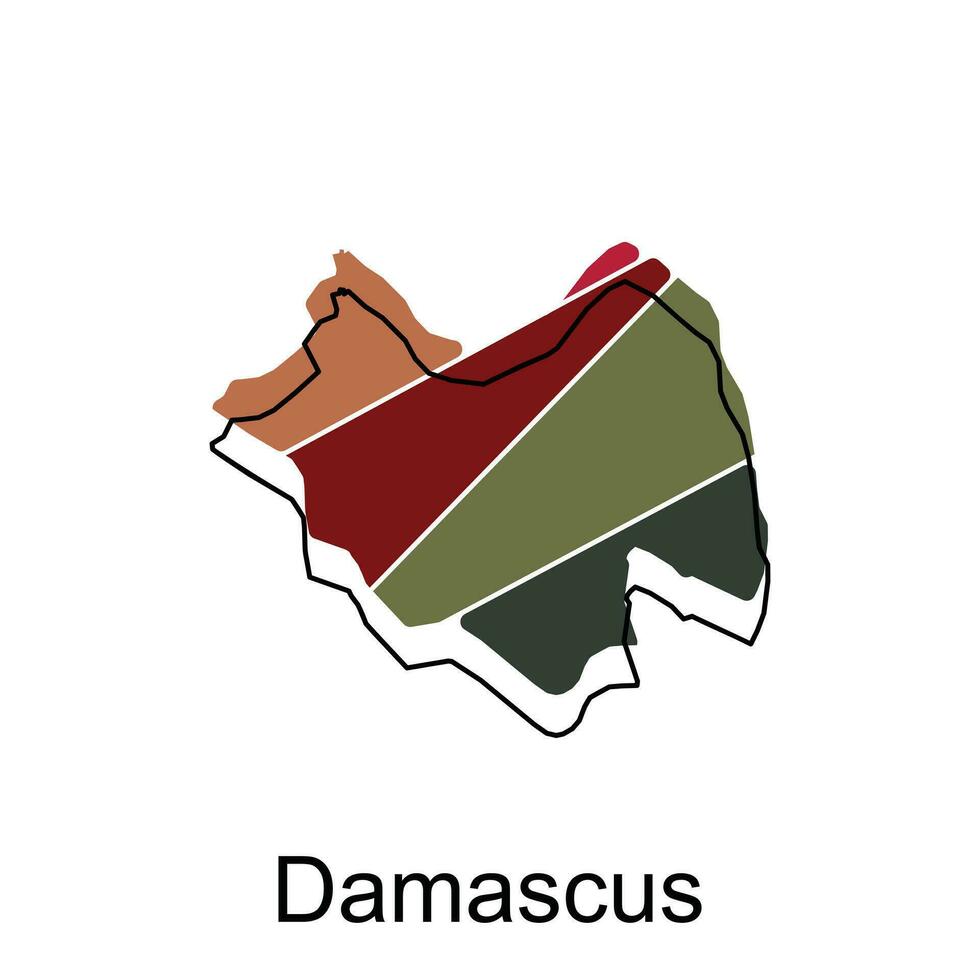 Damascus