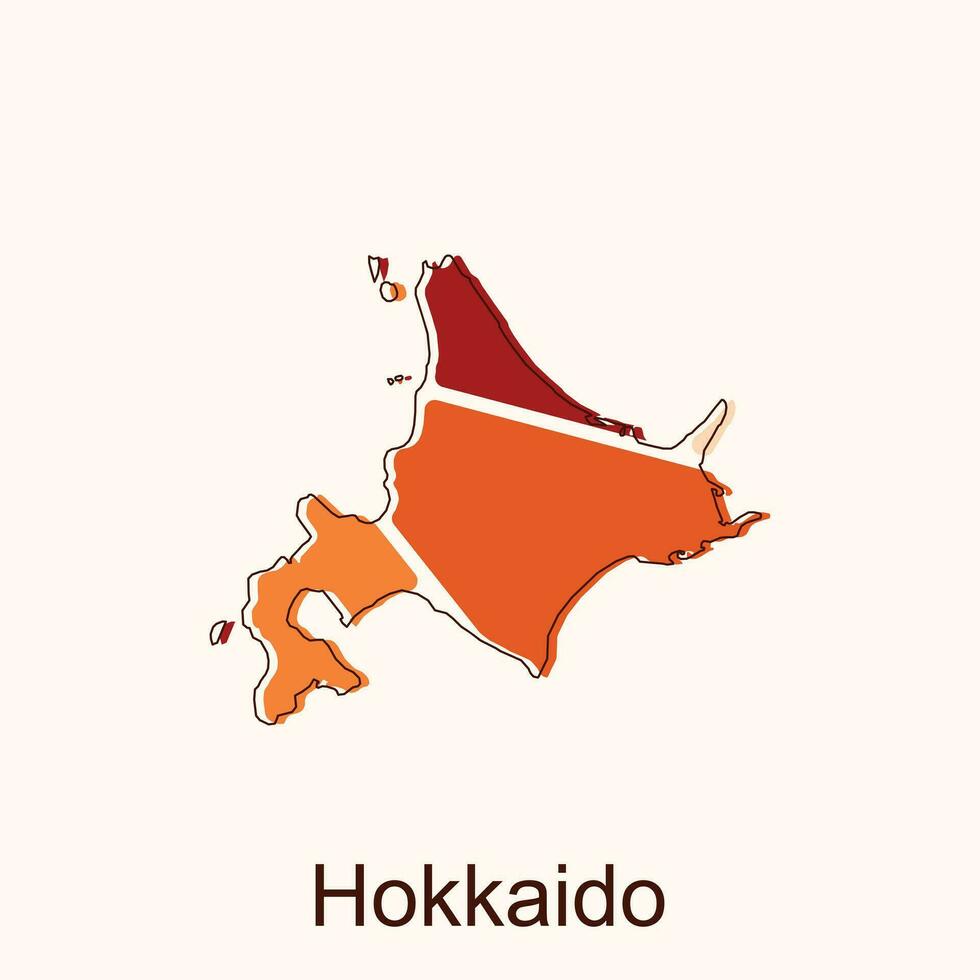 Hokkaido