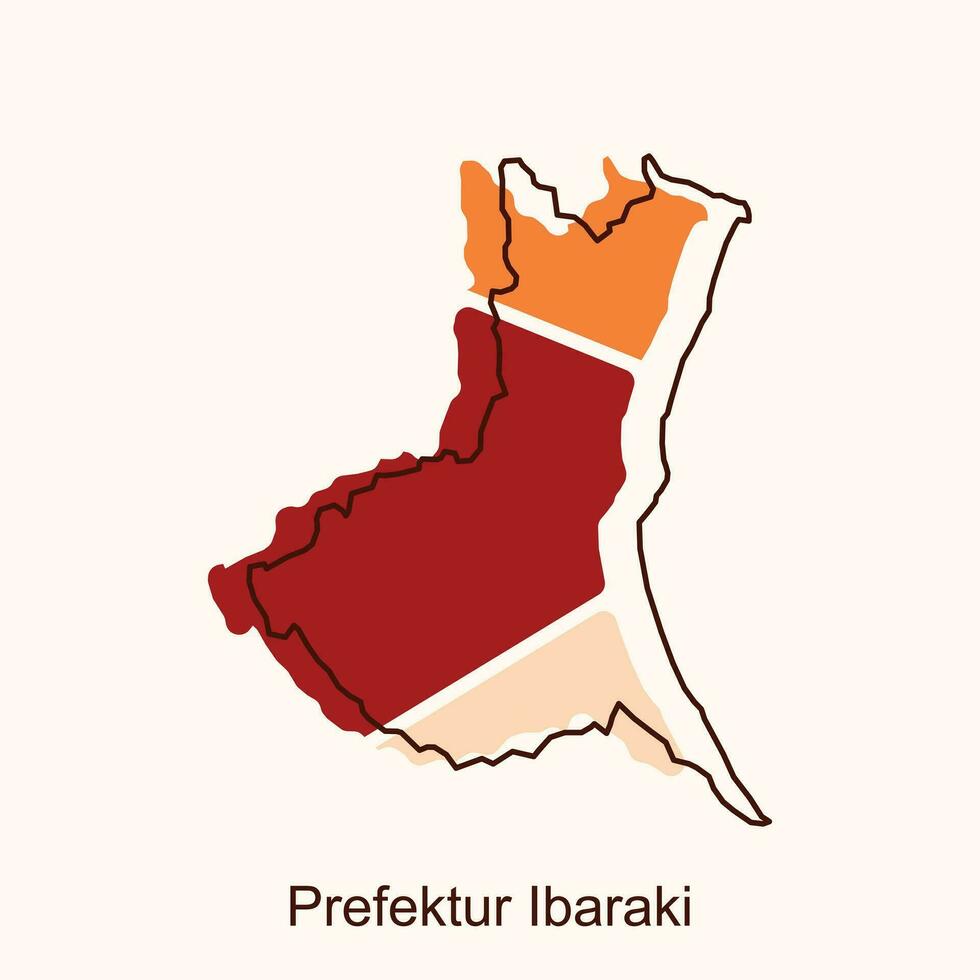 Prefektur Ibaraki