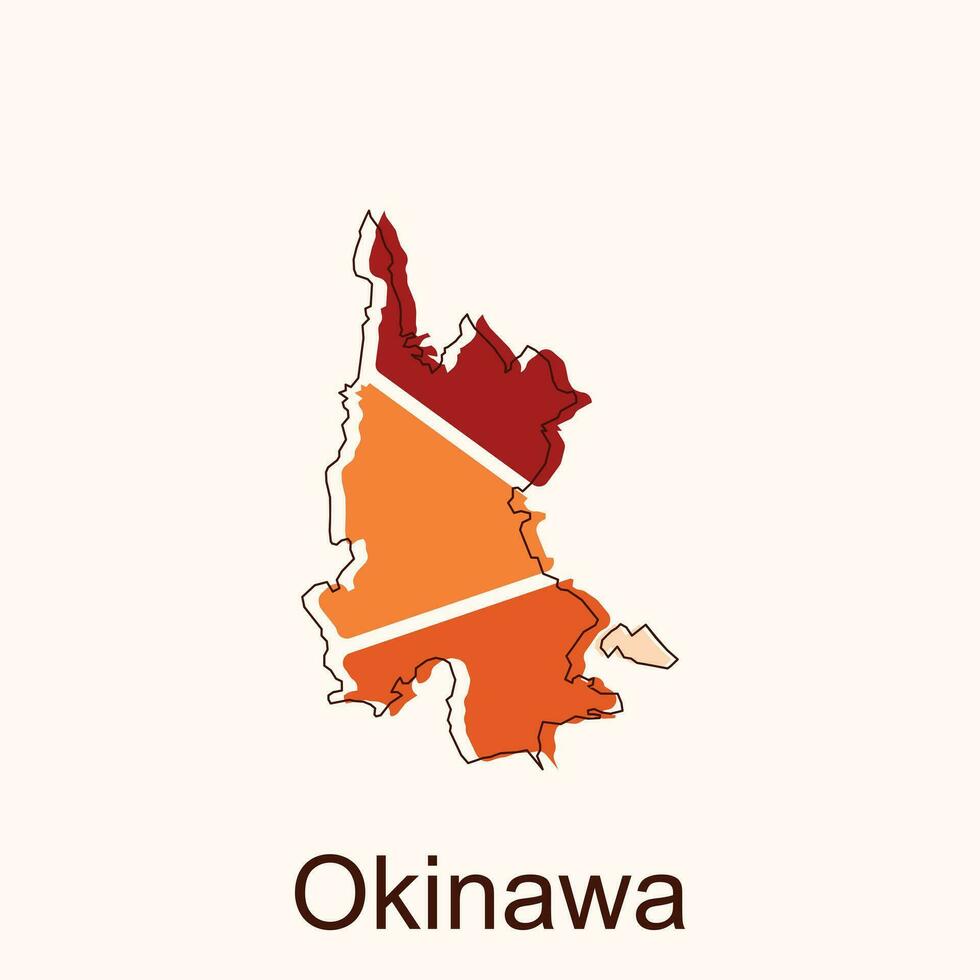 Okinawa