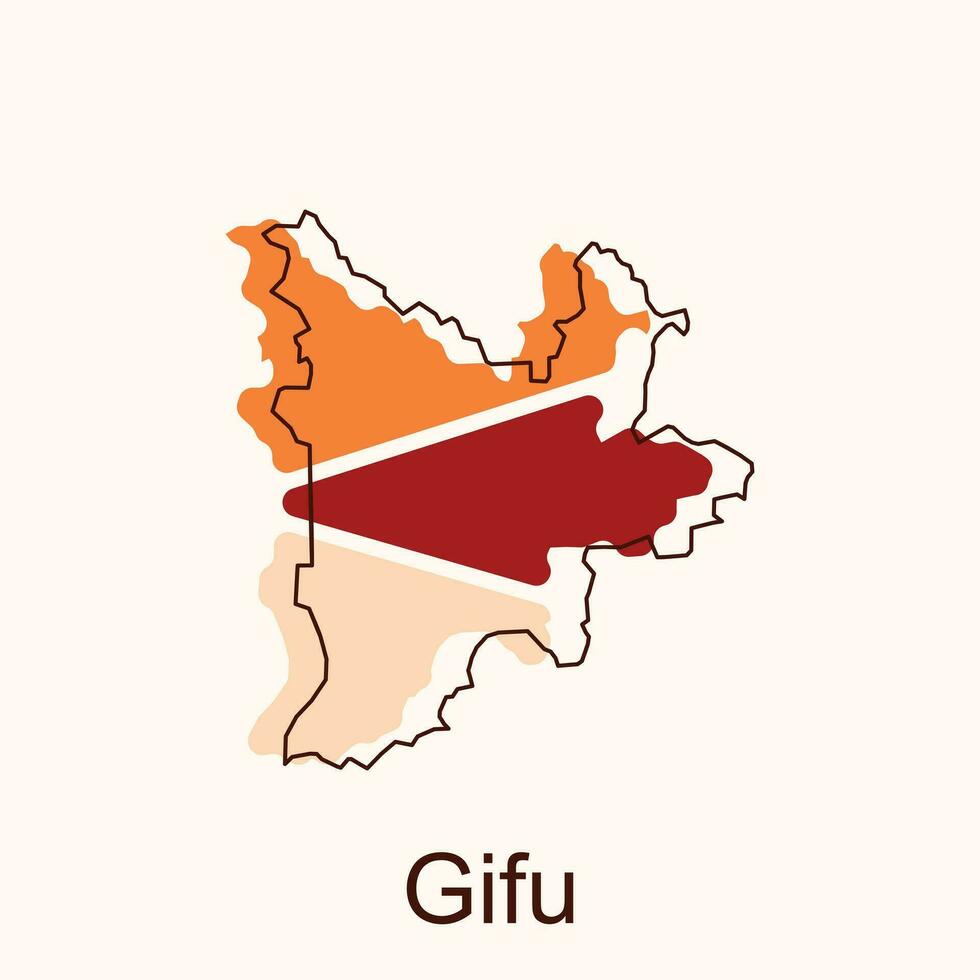 Gifu