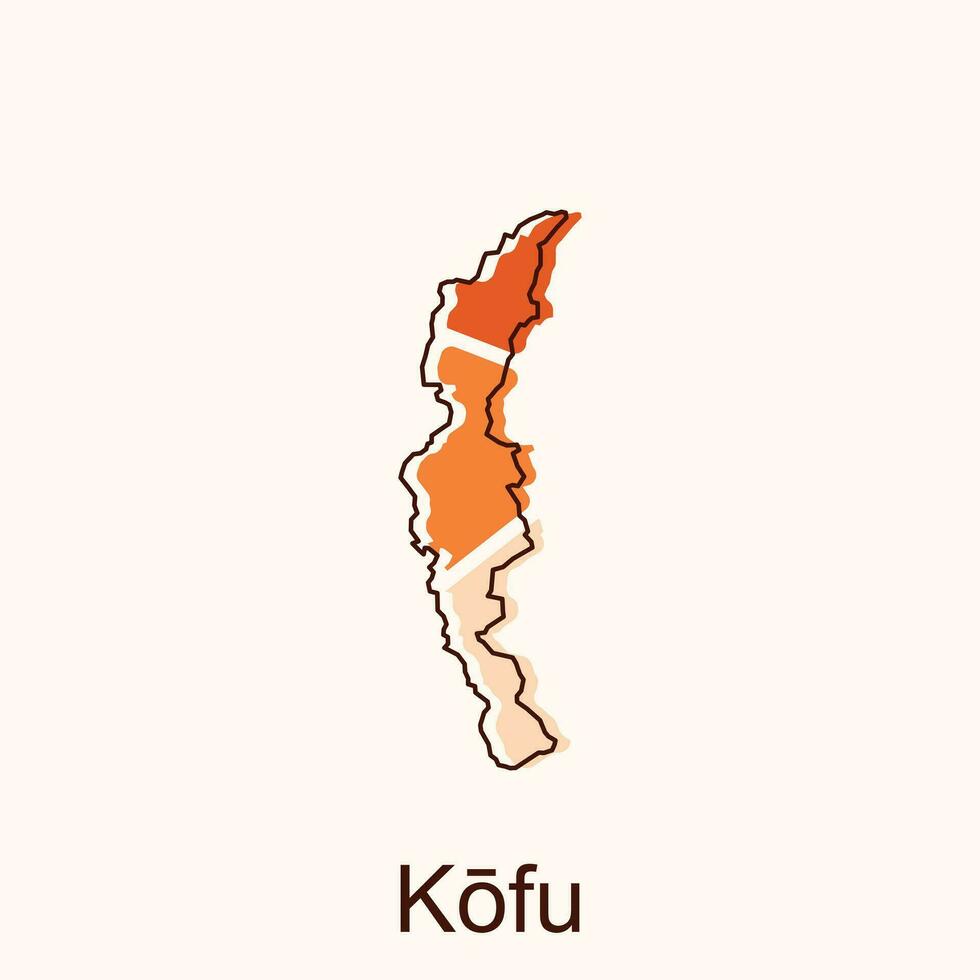 Kōfu