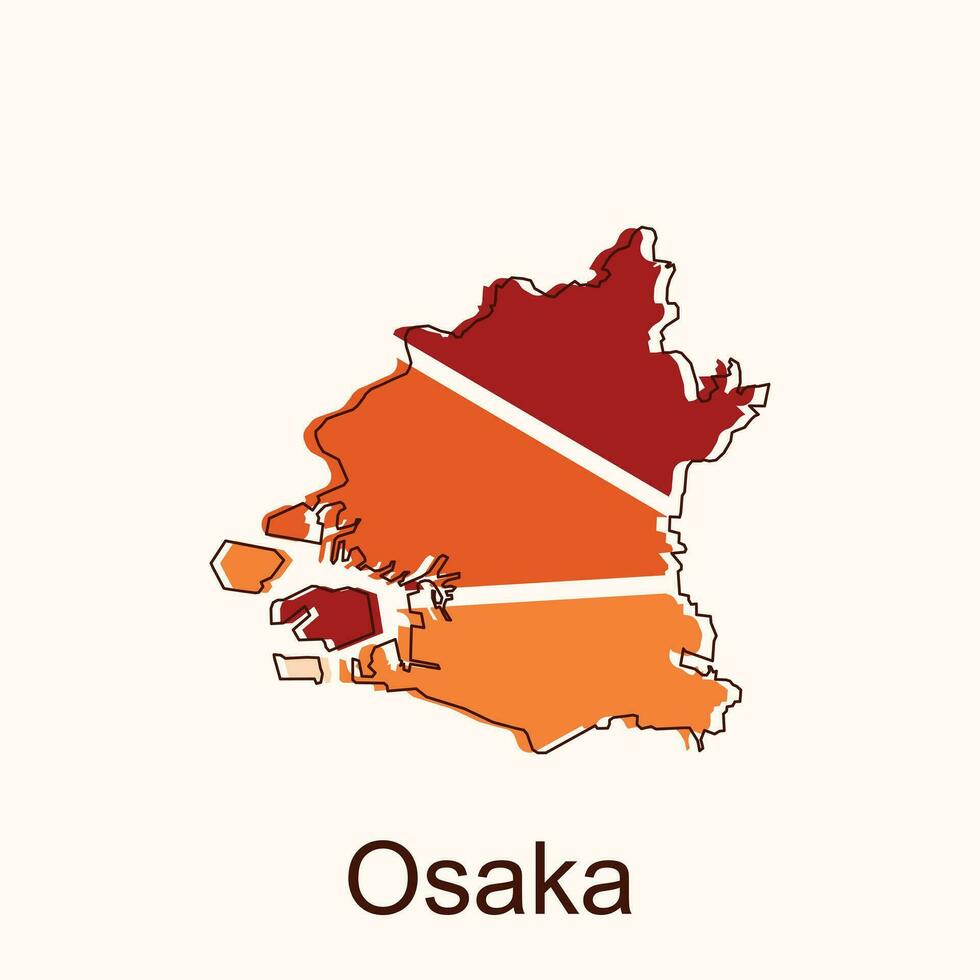 Osaka