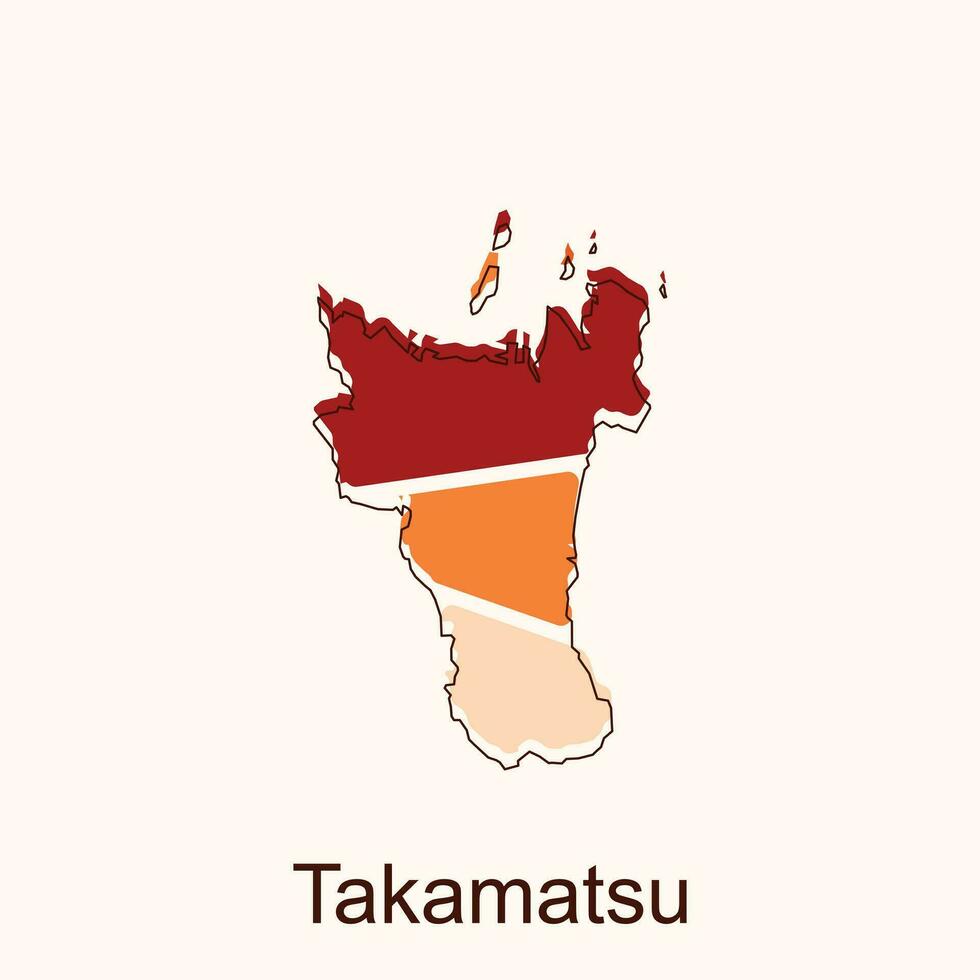 Takamatsu