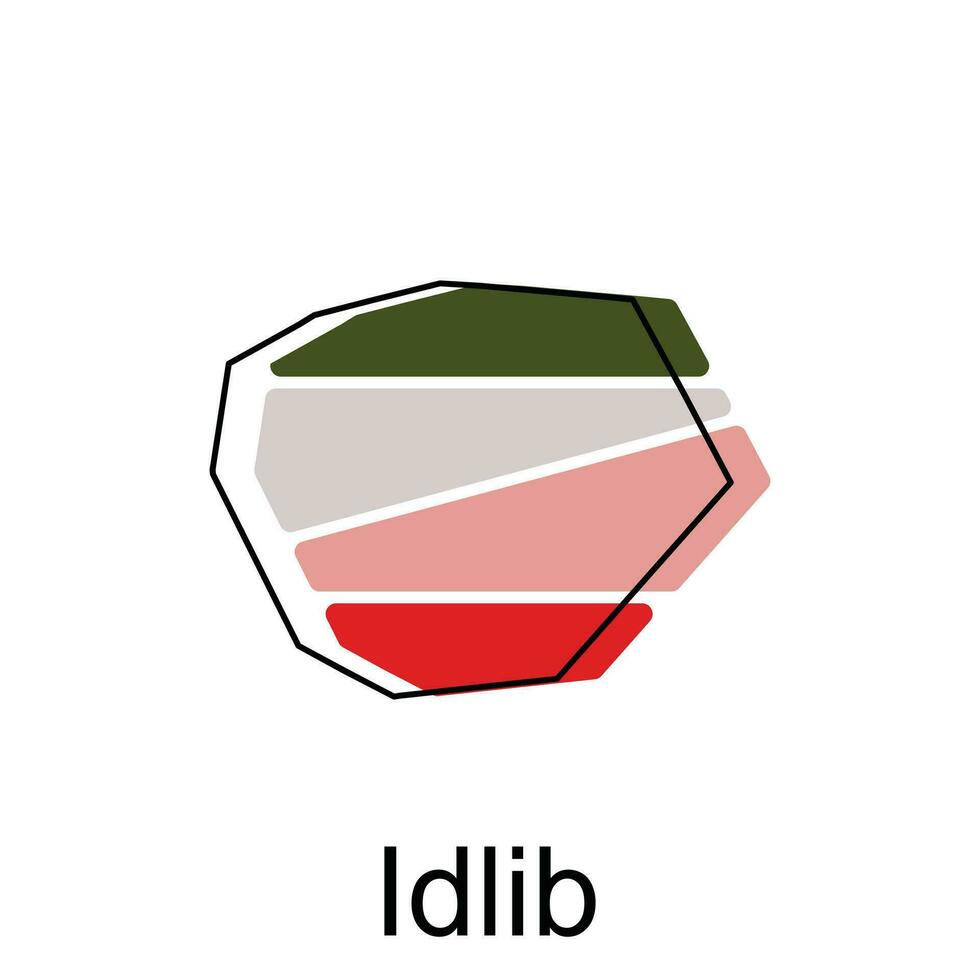 Idlib