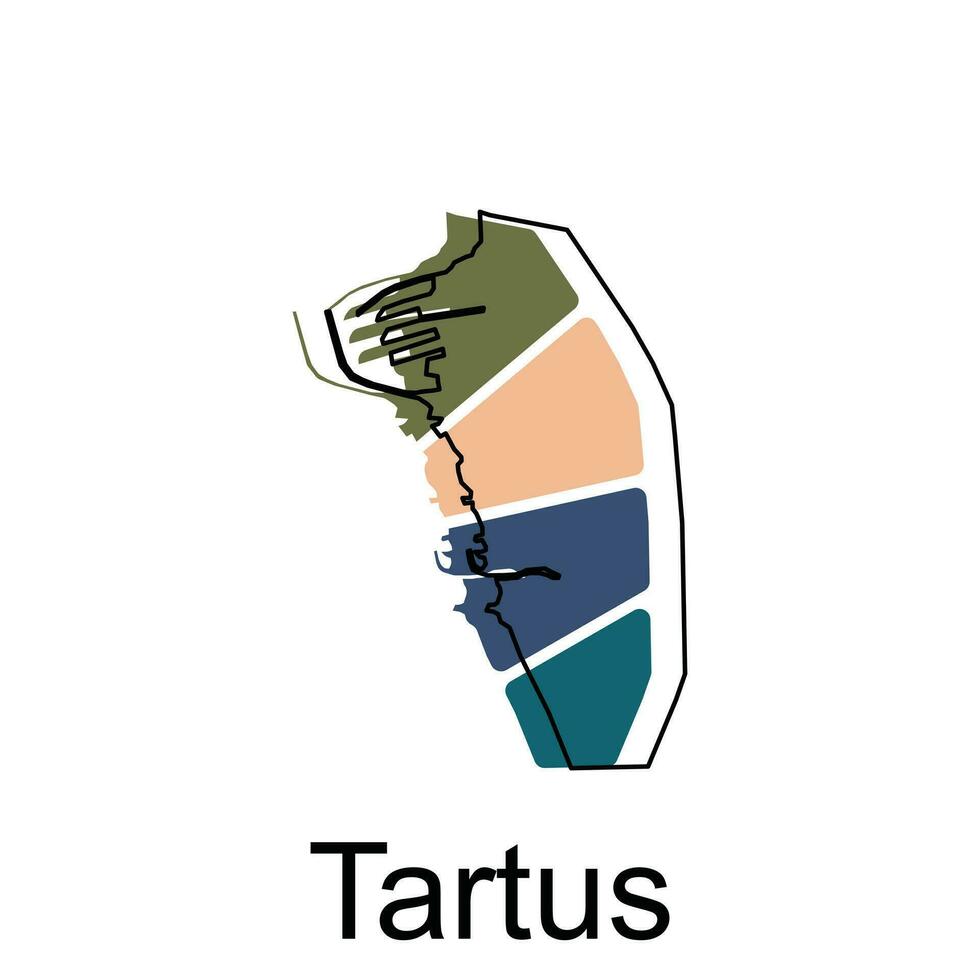 Tartus