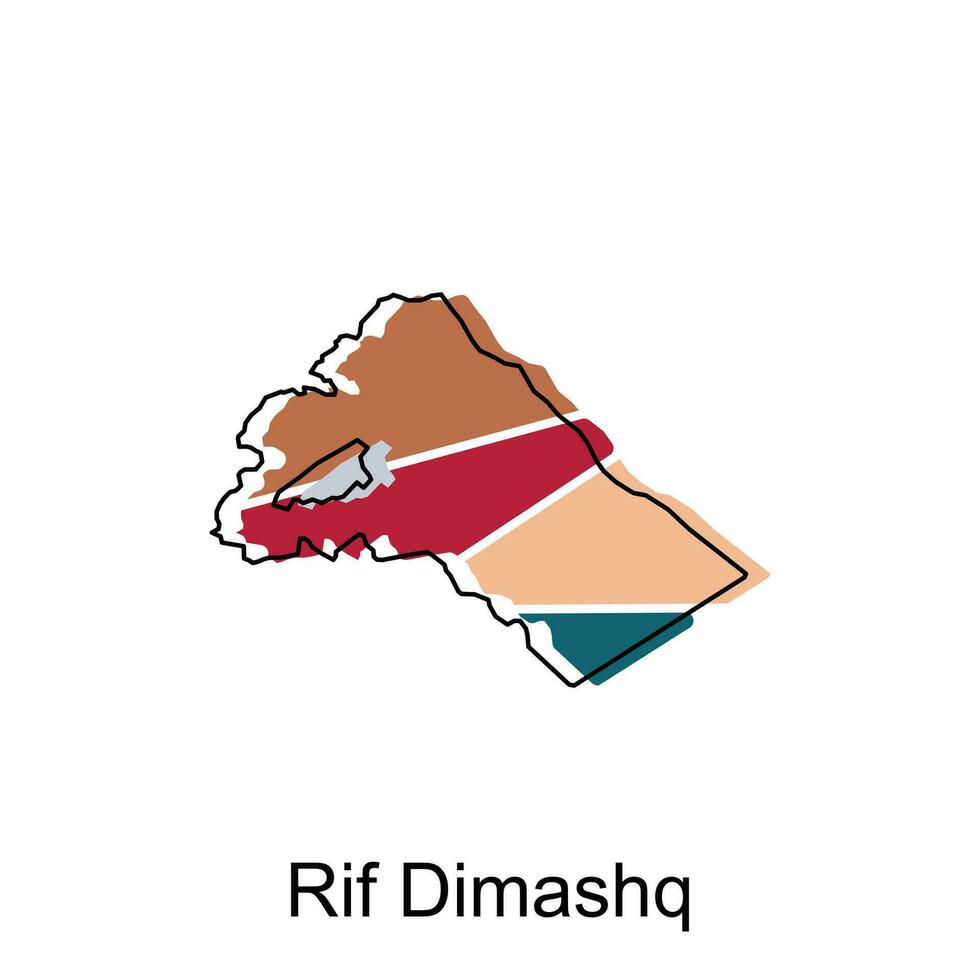 Rif Dimashq