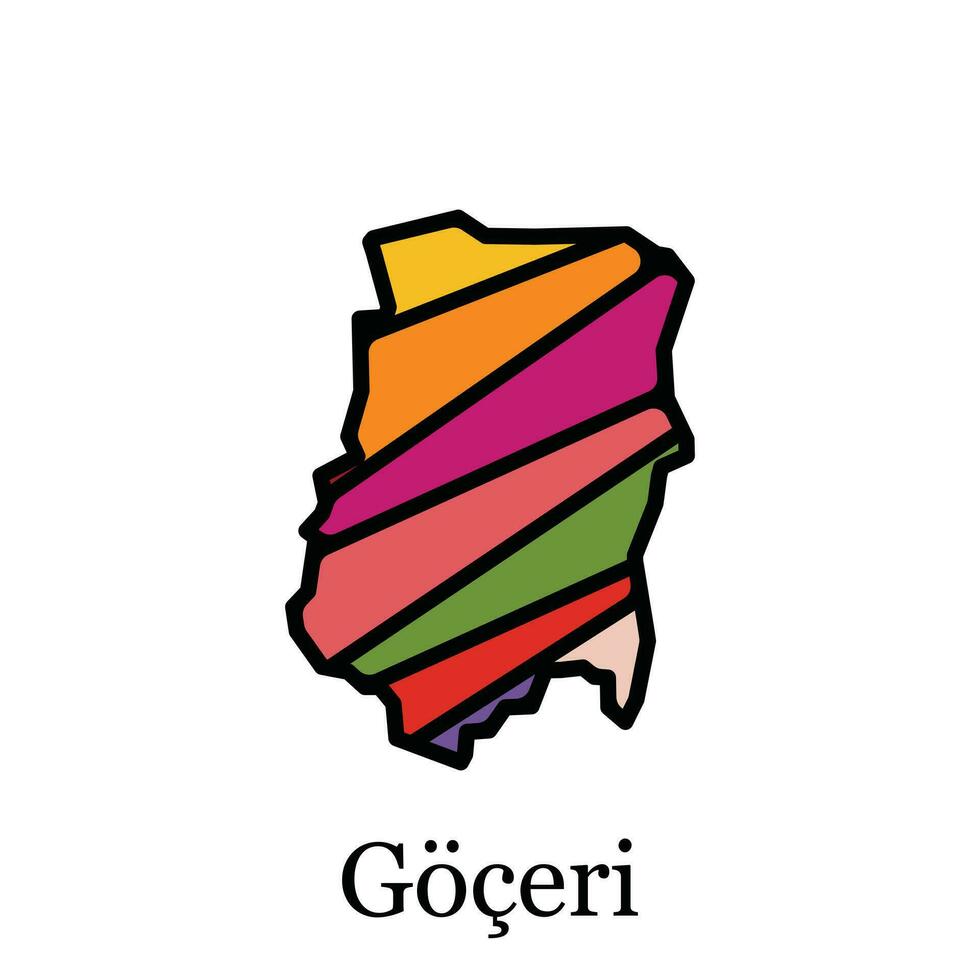 Göçeri