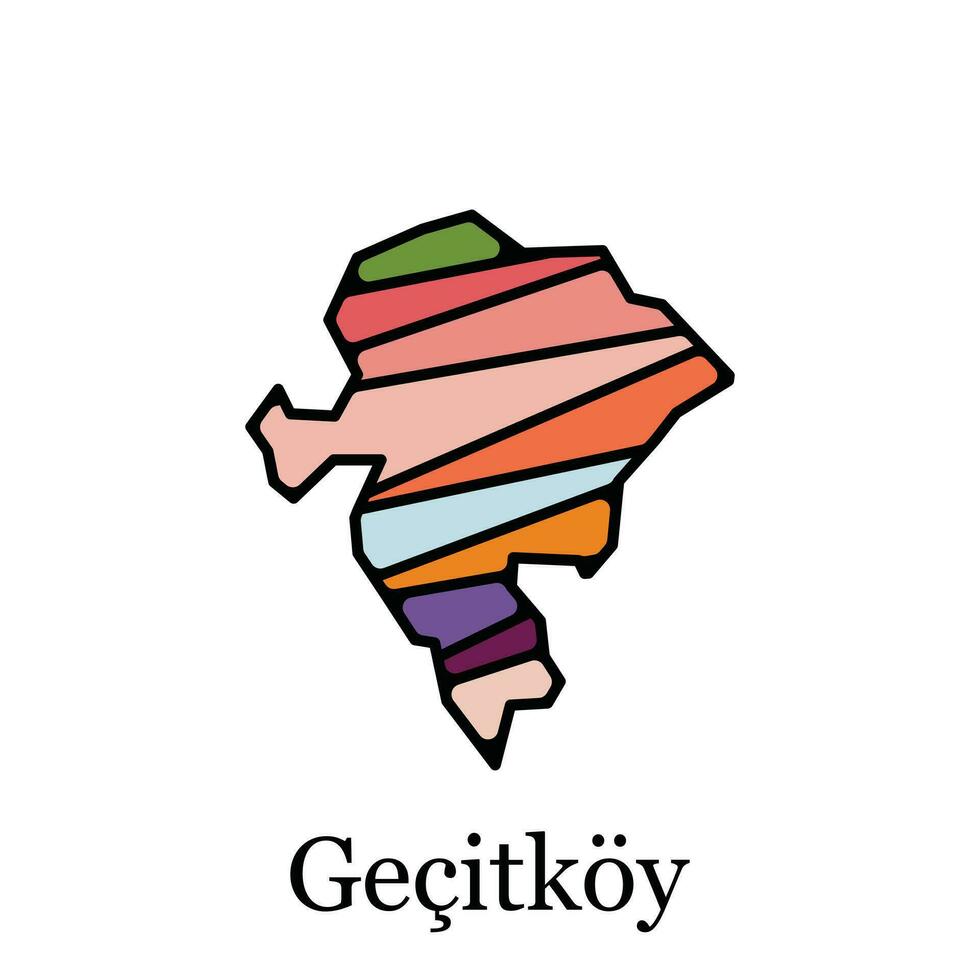 Geçitköy