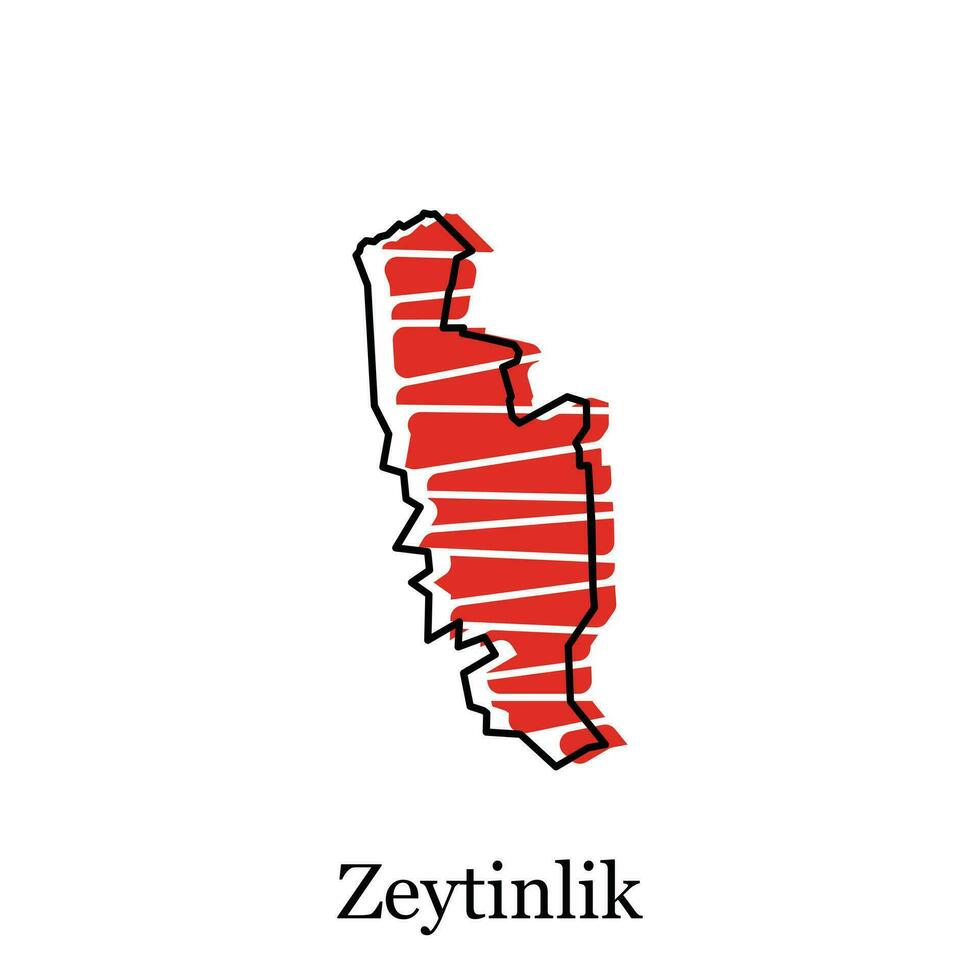 Zeytinlik