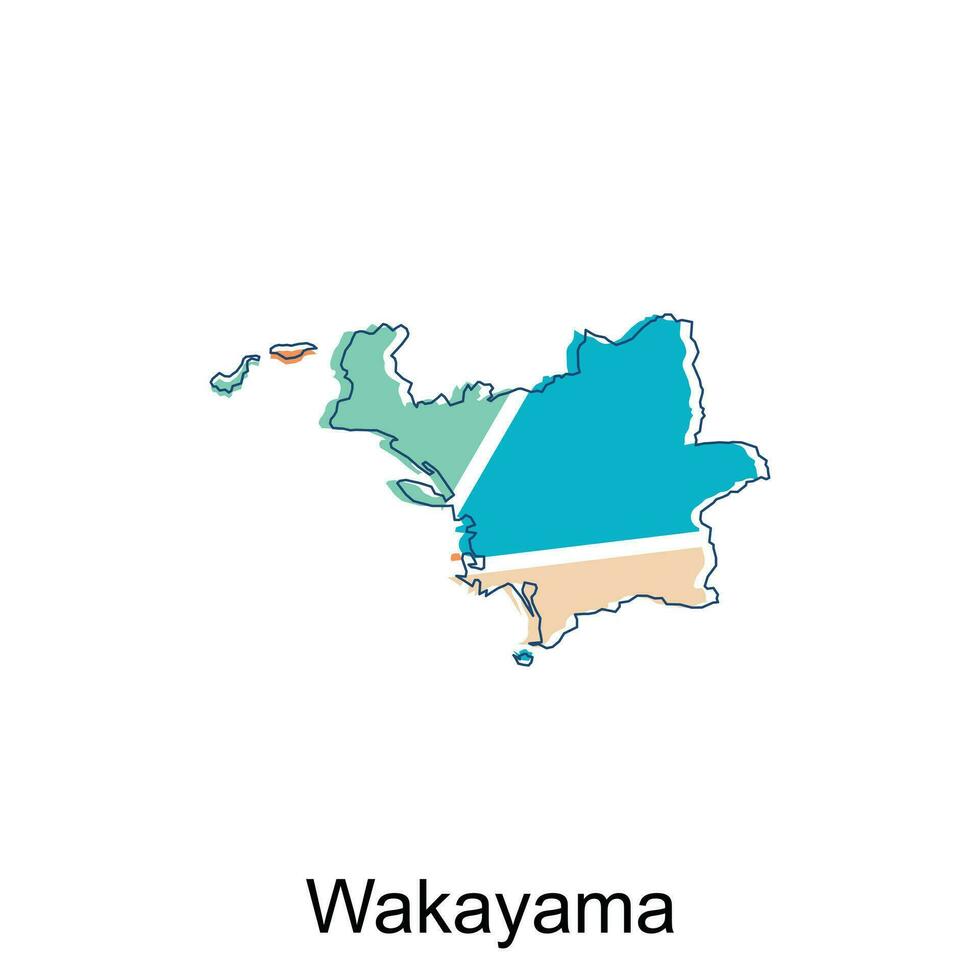 Wakayama