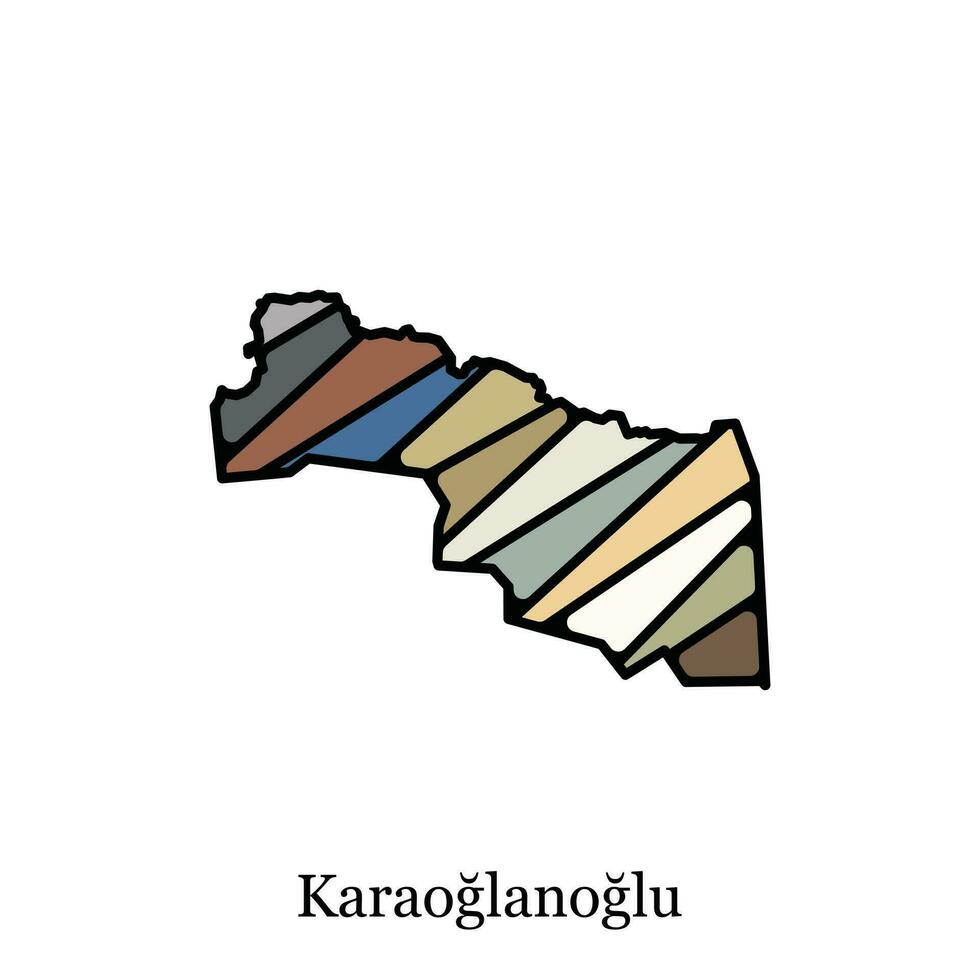 Karaoğlanoğlu