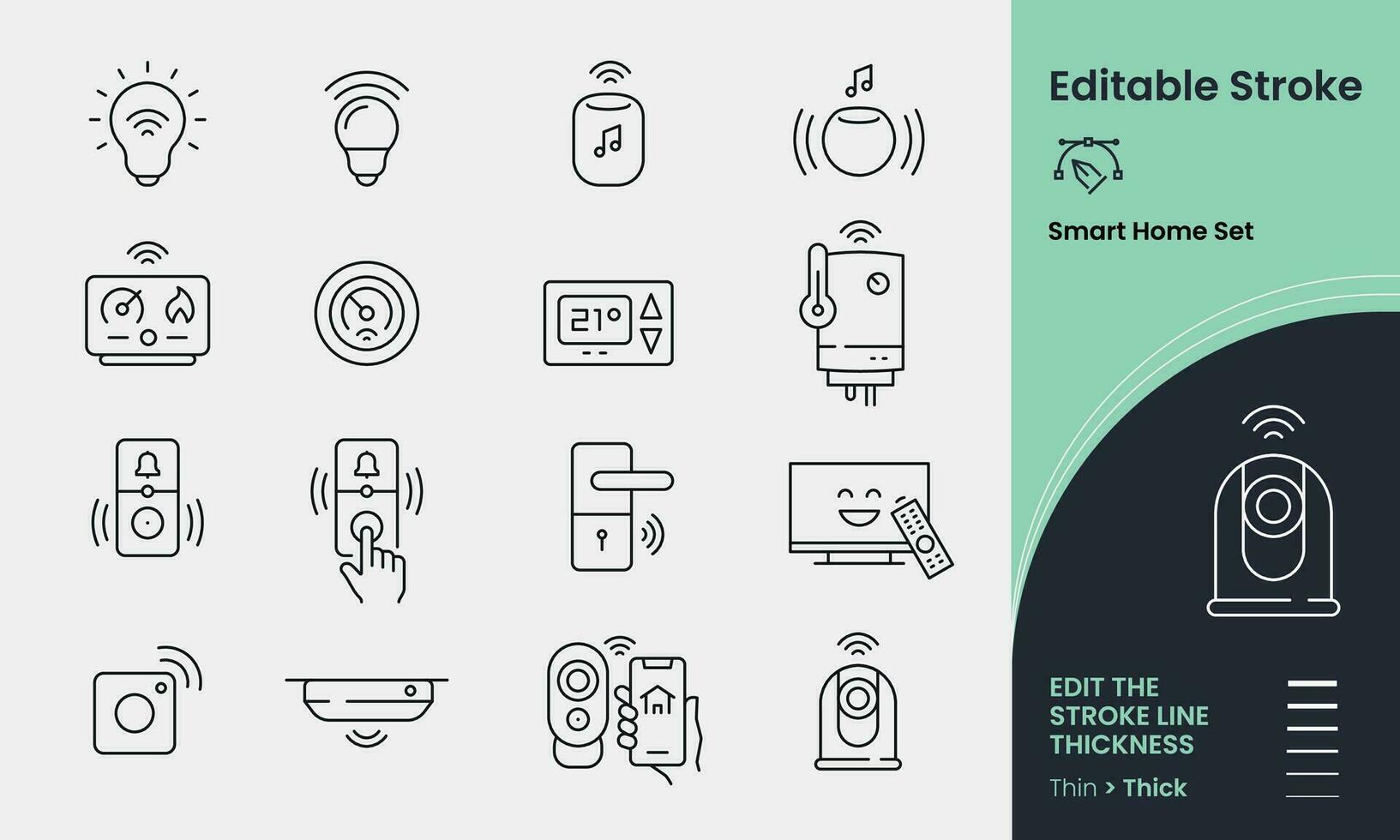 21°

Editable Stroke

Smart Home Set

EDIT THE STROKE LINE THICKNESS

Thin > Thick