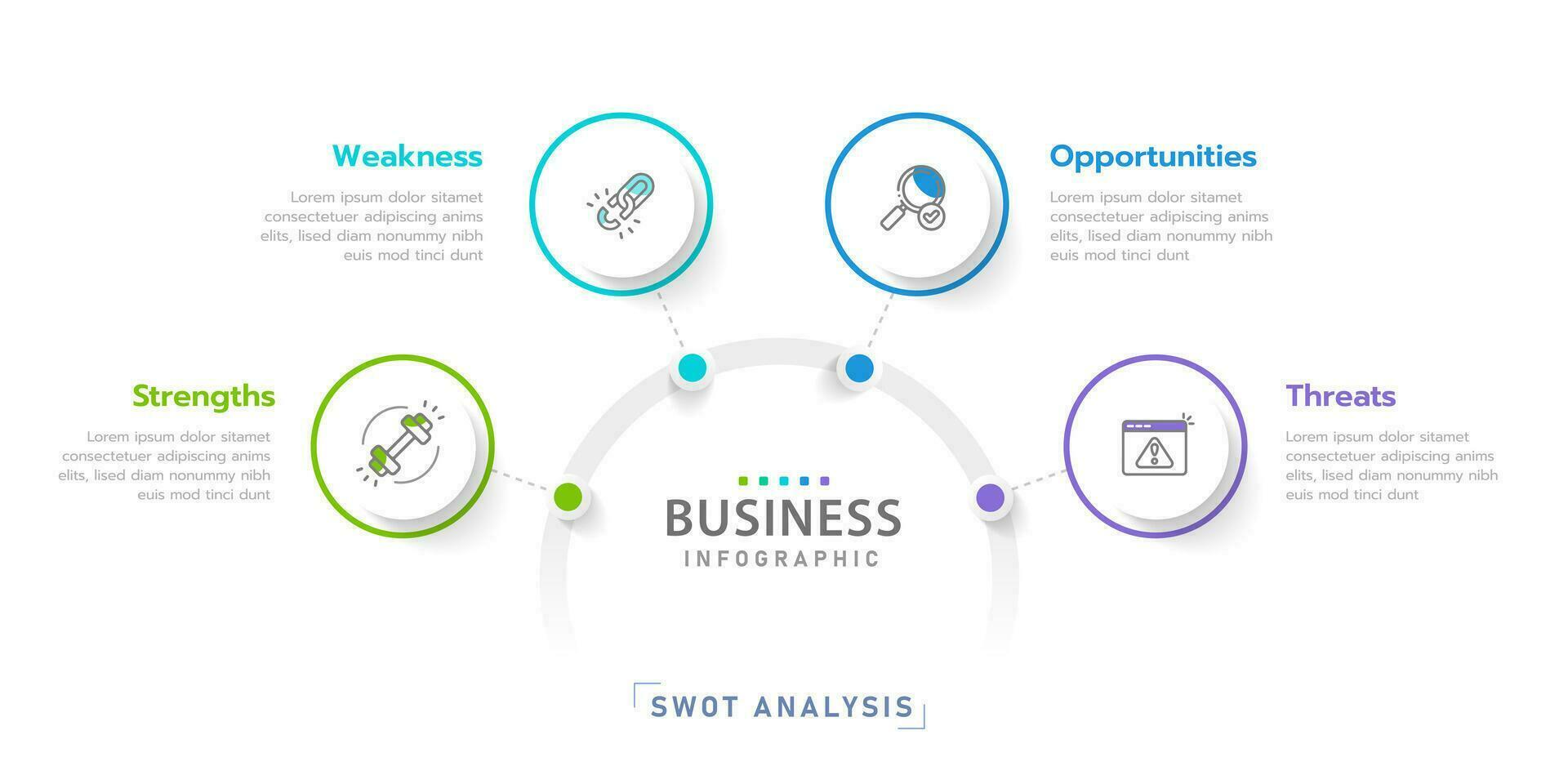 Weakness

Lorem ipsum dolor sitamet consectetuer adipiscing anims elits, lised diam nonummy nibh euis mod tinci dunt

Opportunities

Lorem ipsum dolor sitamet consectetuer adipiscing anims elits, lised diam nonummy nibh euis mod tinci dunt

Strengths

Lorem ipsum dolor sitamet consectetuer adipiscing anims elits, lised diam nonummy nibh euis mod tinci dunt

Threats

Lorem ipsum dolor sitamet consectetuer adipiscing anims elits, lised diam nonummy nibh euis mod tinci dunt

BUSINESS
INFOGRAPHIC

SWOT ANALYSIS