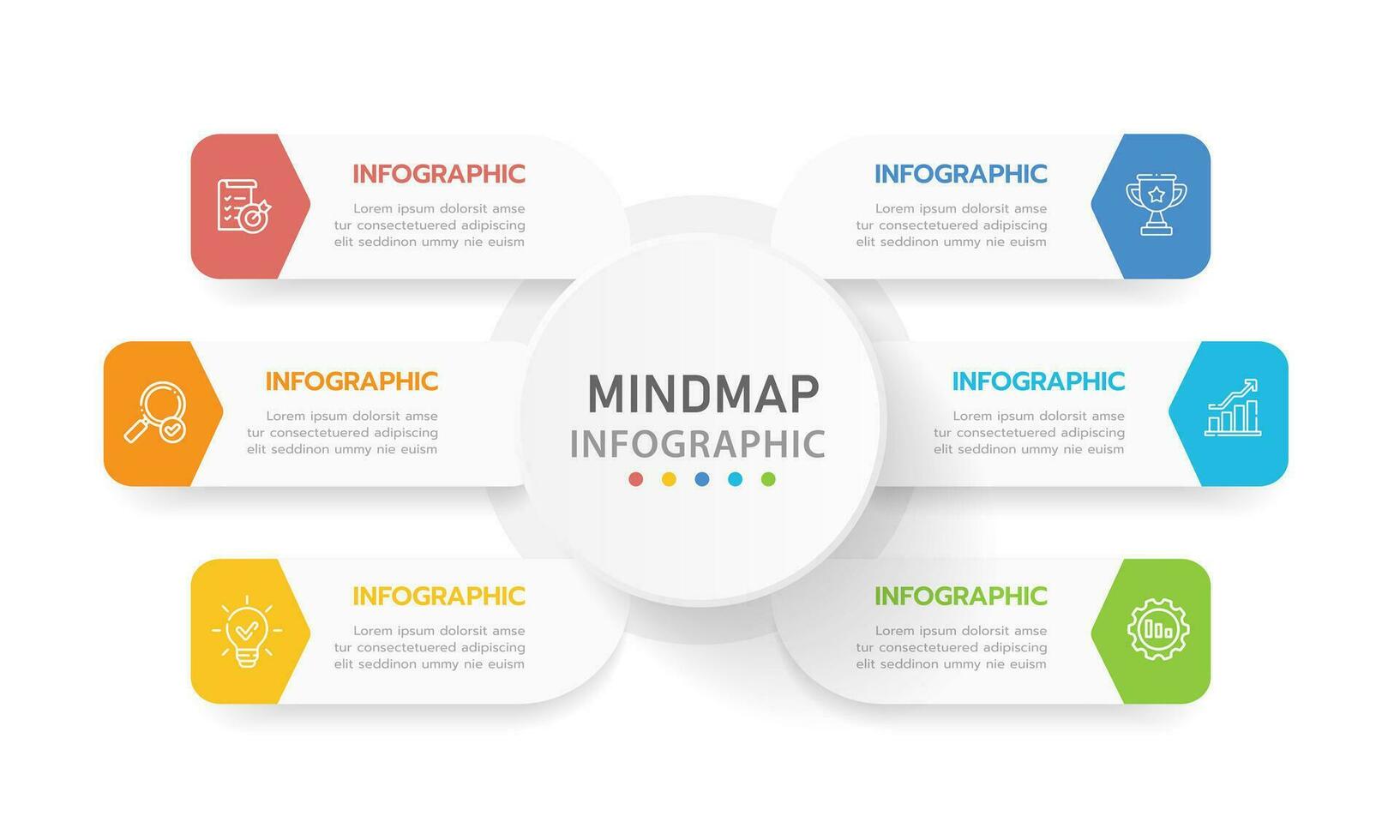 INFOGRAPHIC
Lorem ipsum dolorsit amse tur consectetuered adipiscing elit seddinon ummy nie euism

INFOGRAPHIC
Lorem ipsum dolorsit amse tur consectetuered adipiscing elit seddinon ummy nie euism

INFOGRAPHIC
Lorem ipsum dolorsit amse tur consectetuered adipiscing elit seddinon ummy nie euism

MINDMAP
INFOGRAPHIC

INFOGRAPHIC
Lorem ipsum dolorsit amse tur consectetuered adipiscing elit seddinon ummy nie euism

INFOGRAPHIC
Lorem ipsum dolorsit amse tur consectetuered adipiscing elit seddinon ummy nie euism

INFOGRAPHIC
Lorem ipsum dolorsit amse tur consectetuered adipiscing elit seddinon ummy nie euism