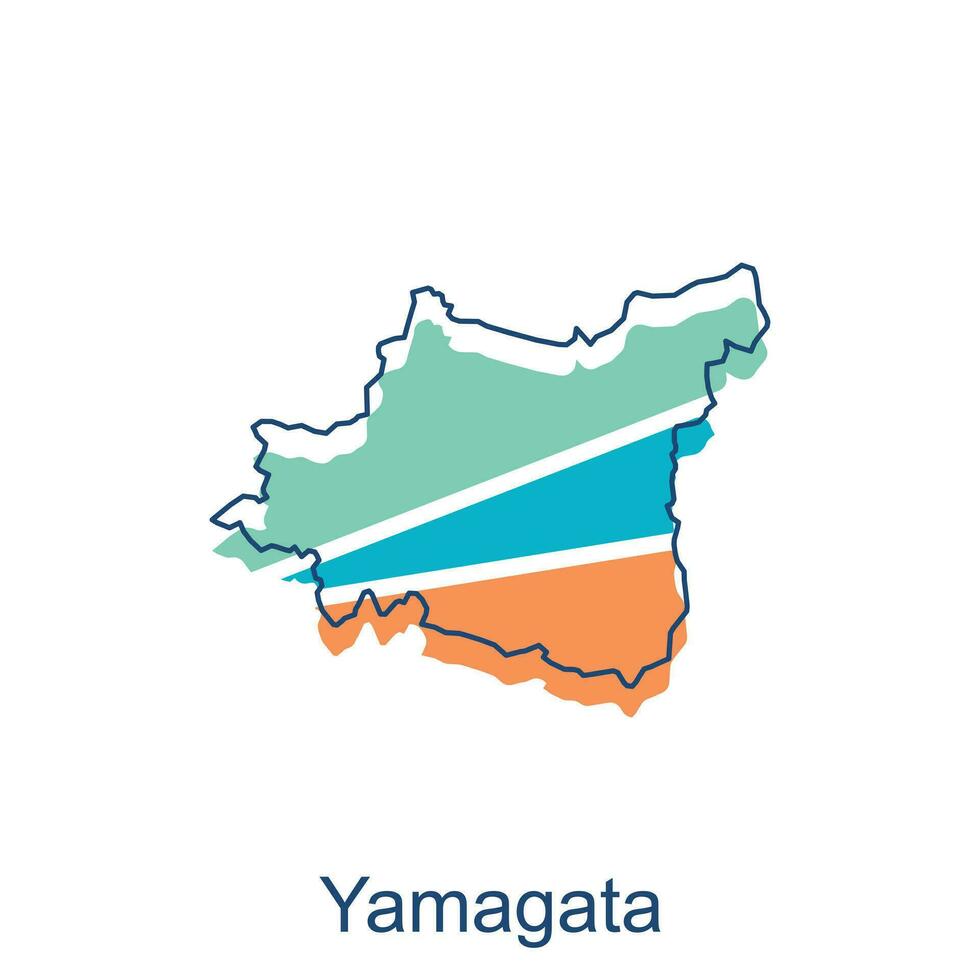 Yamagata