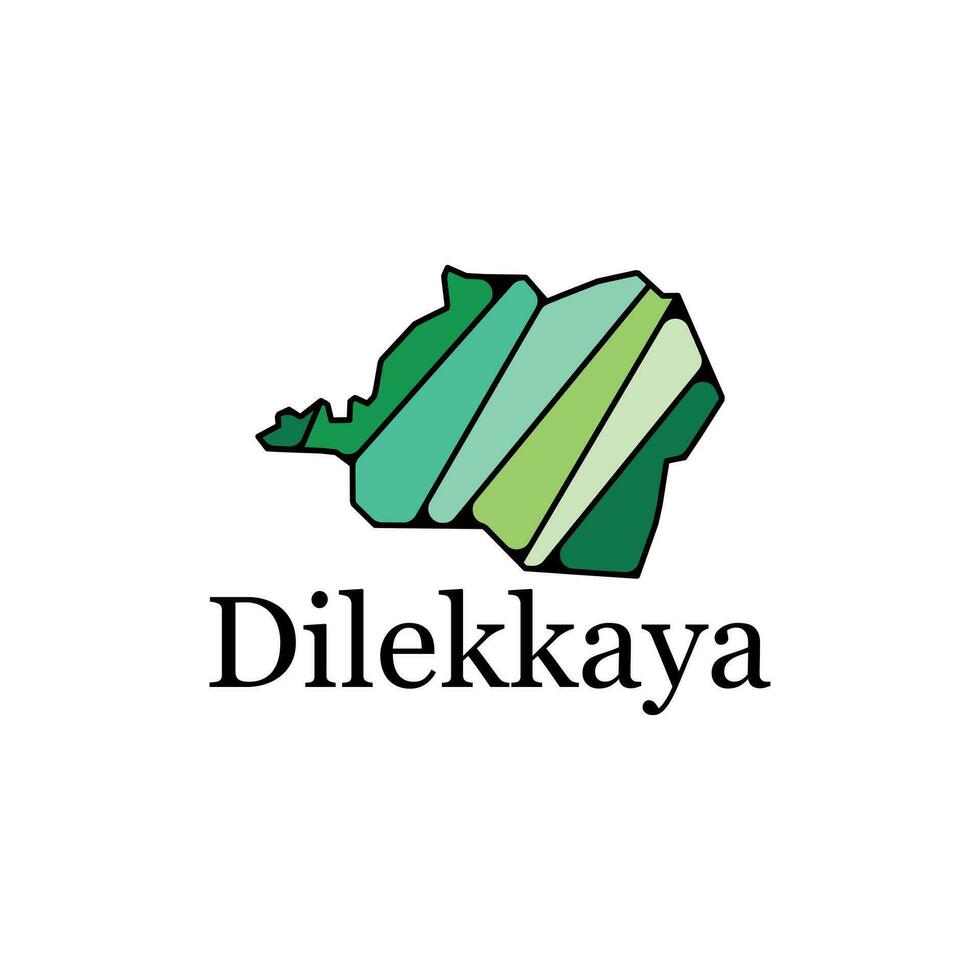 Dilekkaya