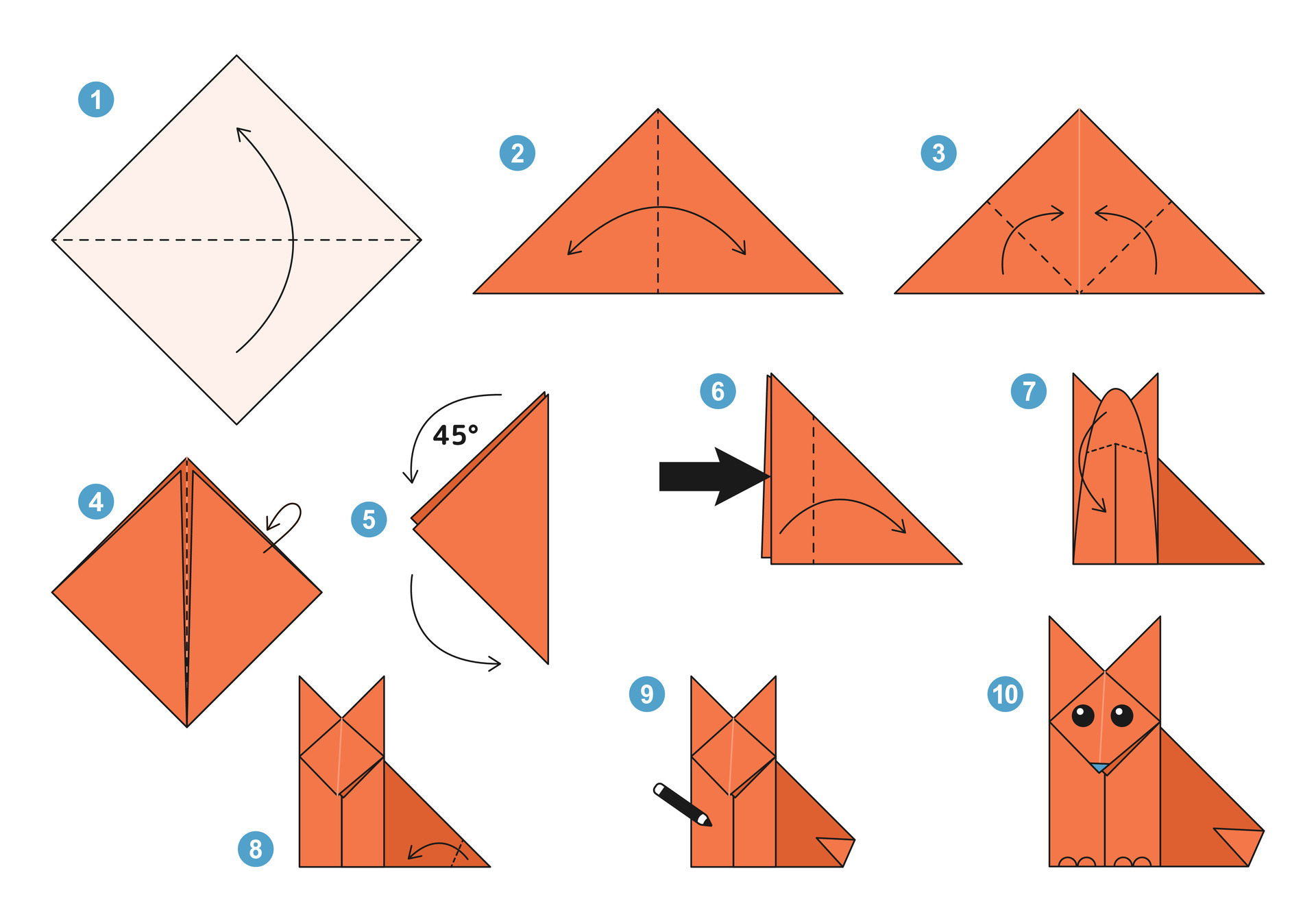 1

2

3

4

5

45°

6

7

8

9

10