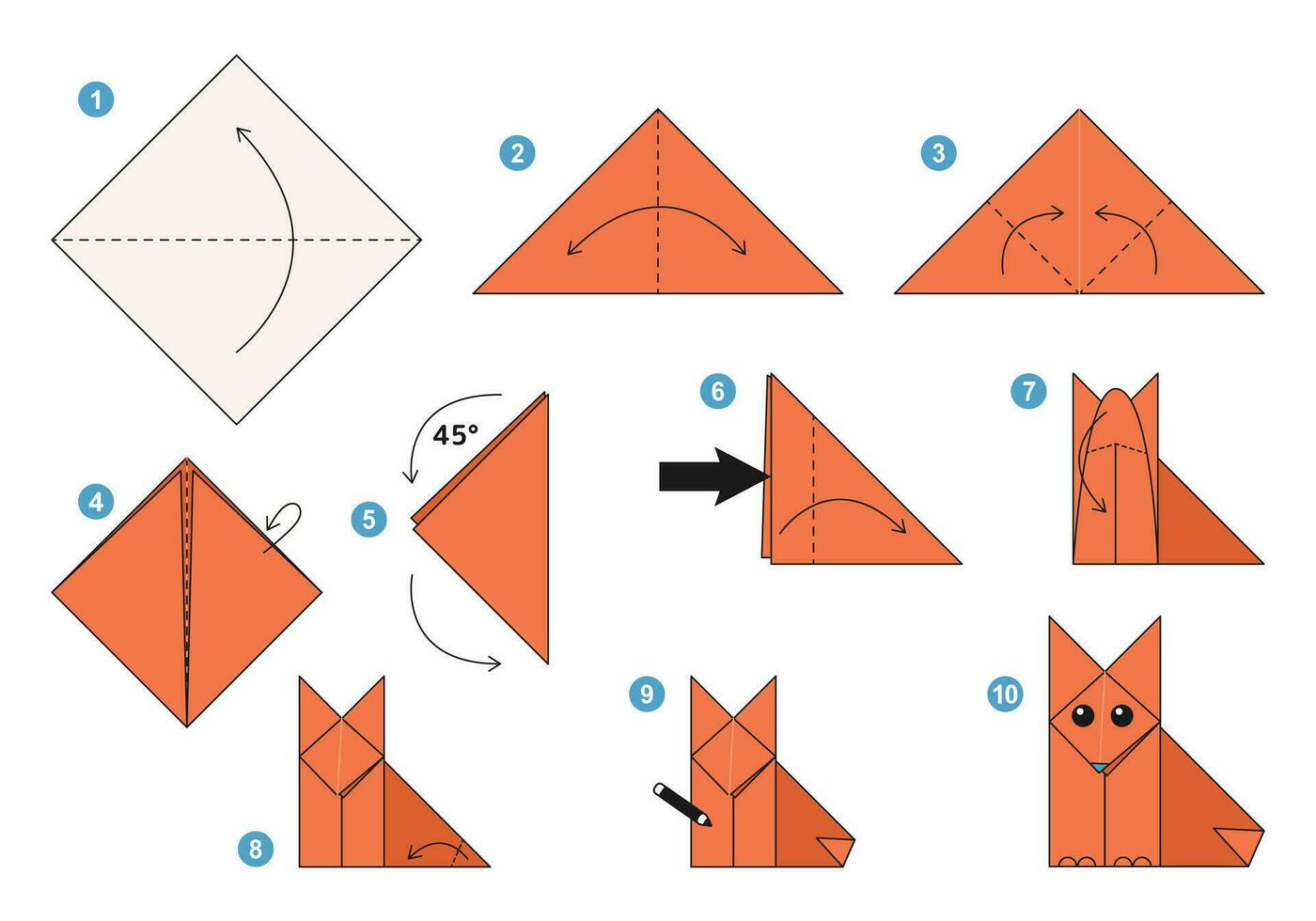 1

2

3

4

5

45°

6

7

8

9

10