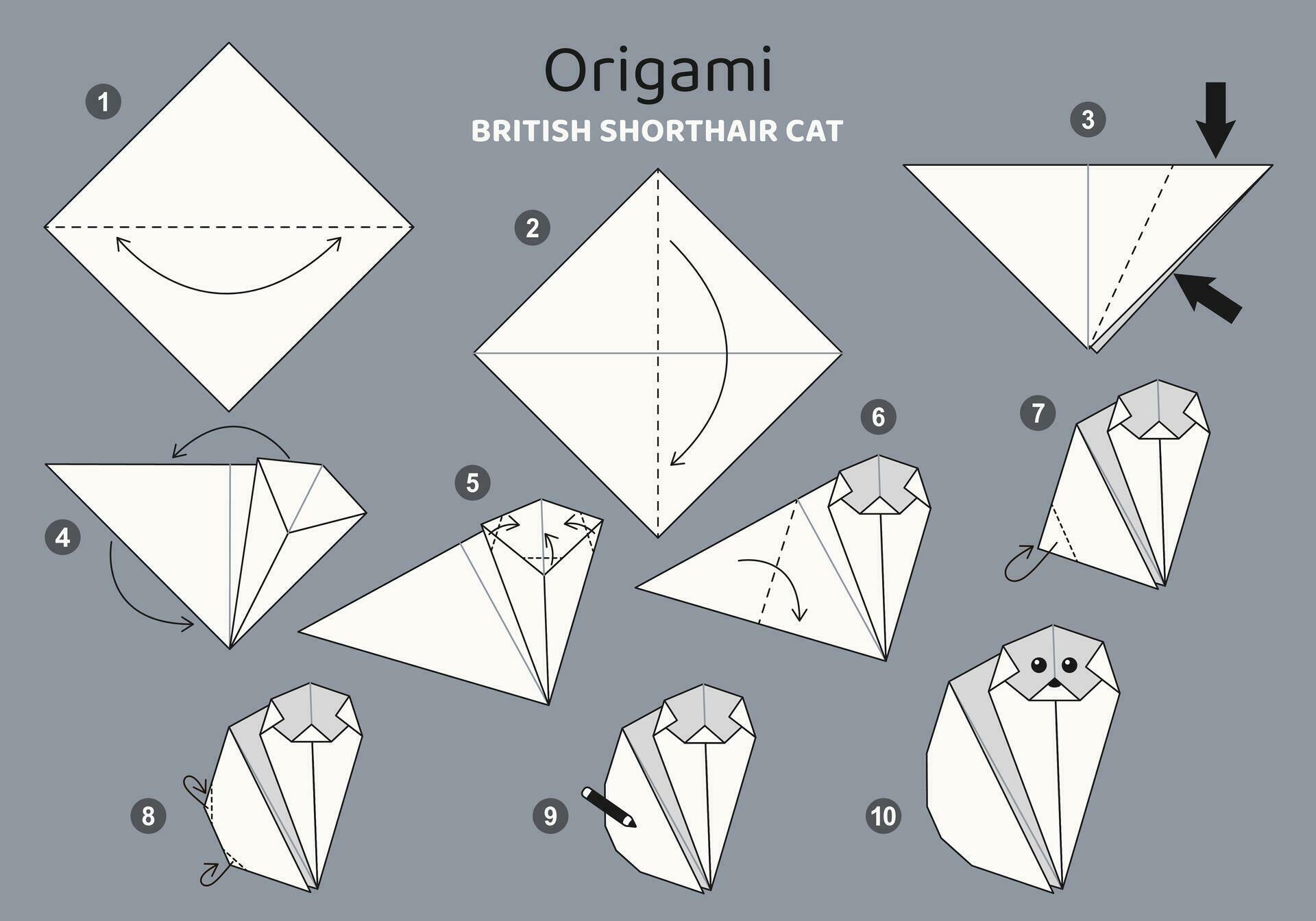 Origami
BRITISH SHORTHAIR CAT

1
2
3
4
5
6
7
8
9
10