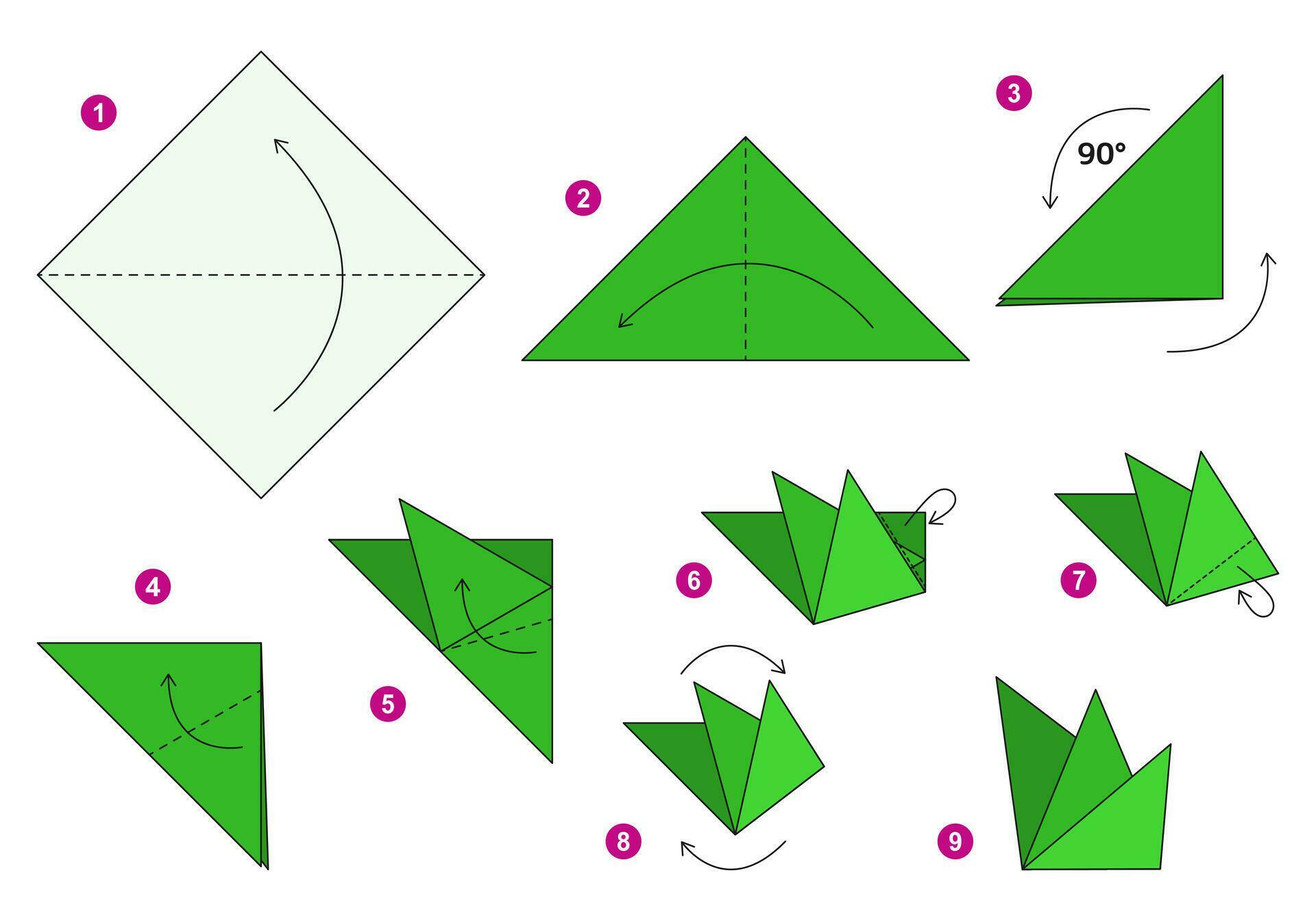 1

2

3

90°

4

5

6

7

8

9