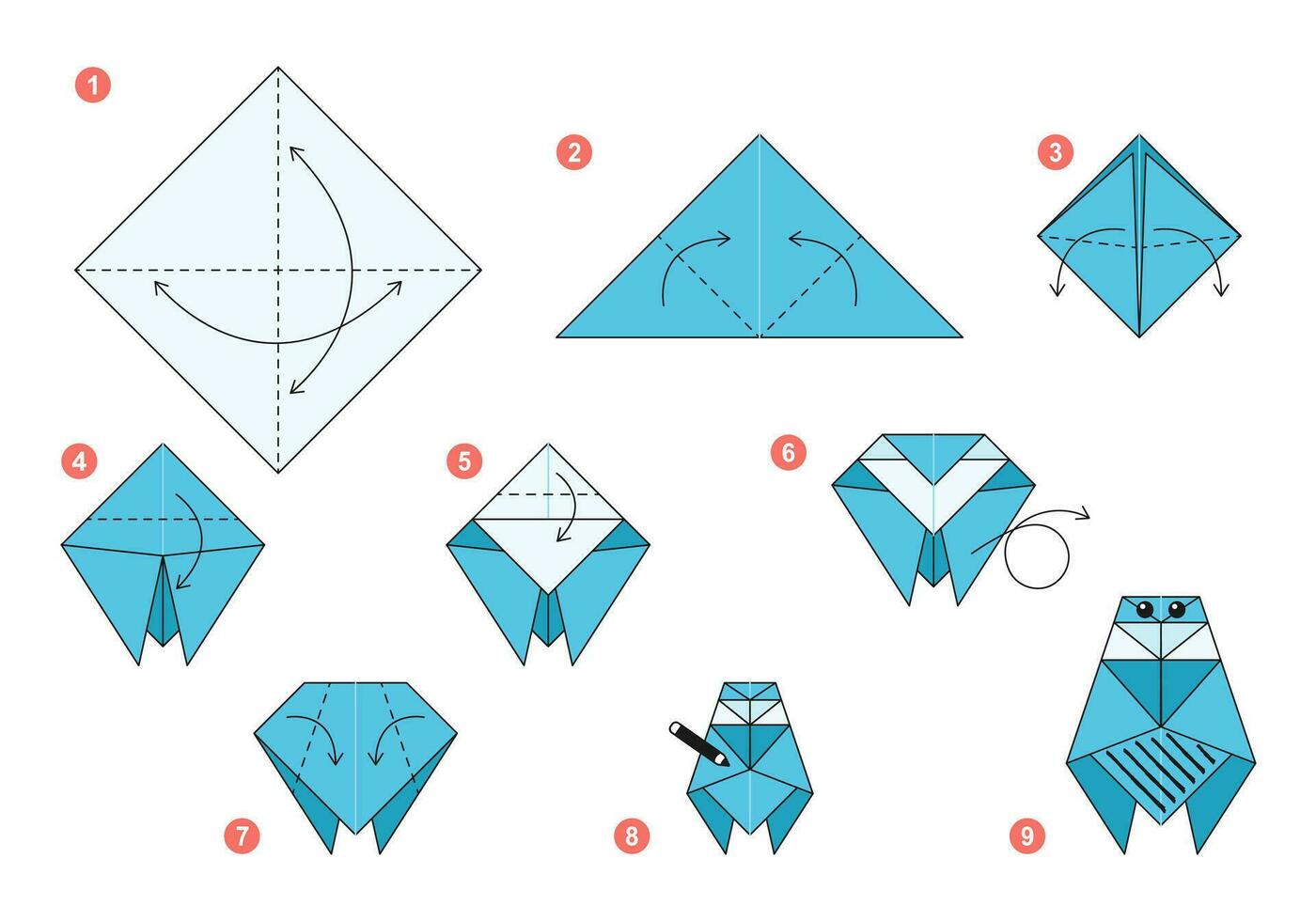 1

2

3

4

5

6

7

8

9