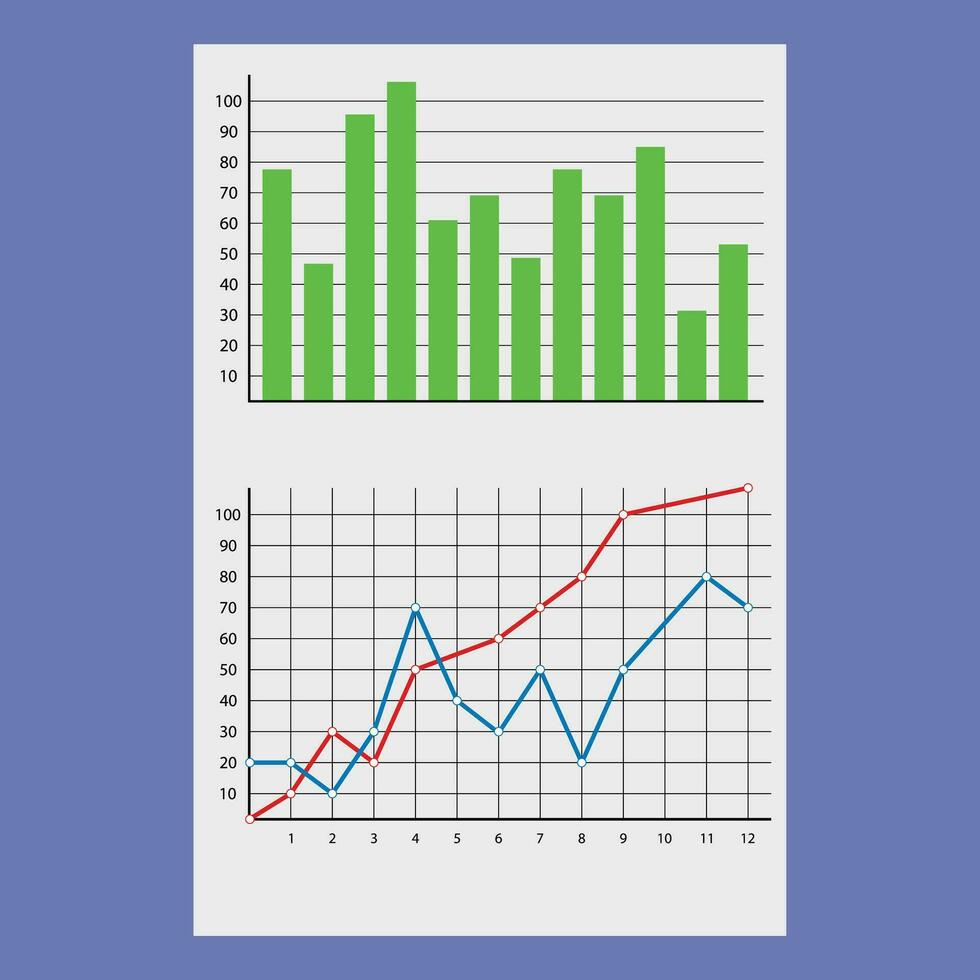 100
90
80
70
60
50
40
30
20
10

100
90
80
70
60
50
40
30
20
10
1 2 3 4 5 6 7 8 9 10 11 12