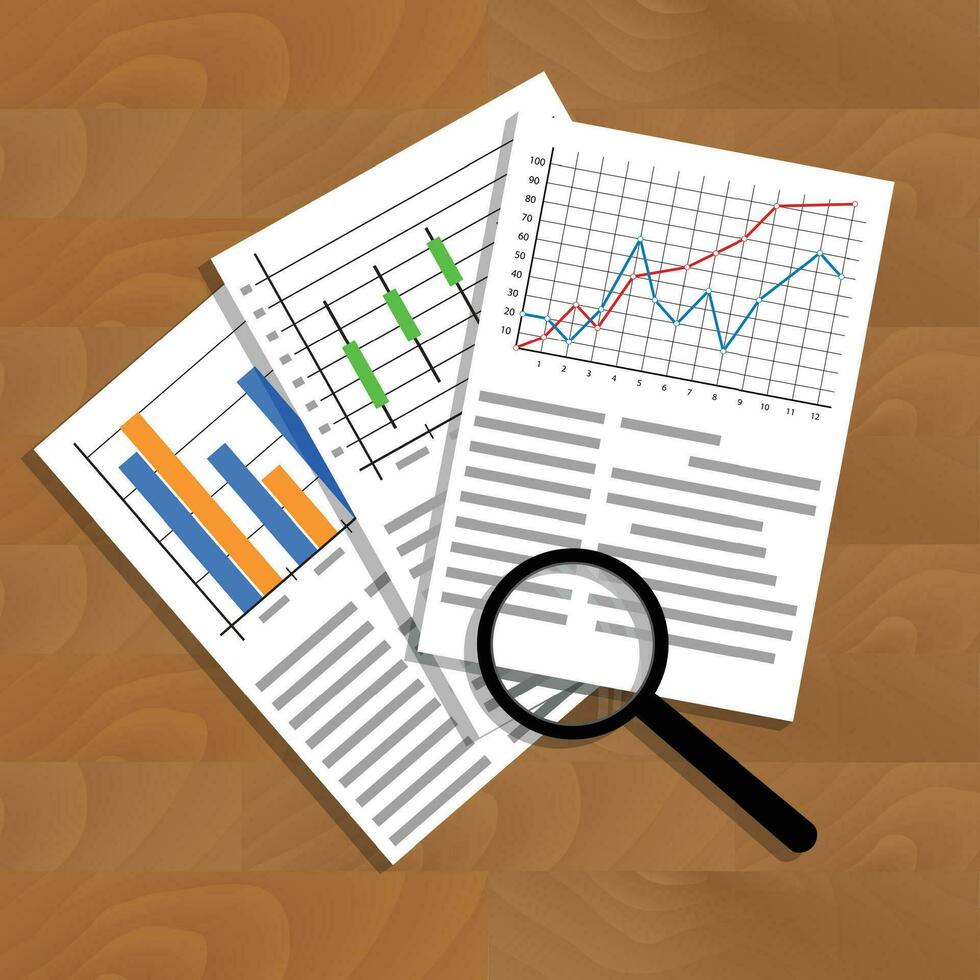 100
90
80
70
60
50
40
30
20
10

1 2 3 4 5 6 7 8 9 10 11 12