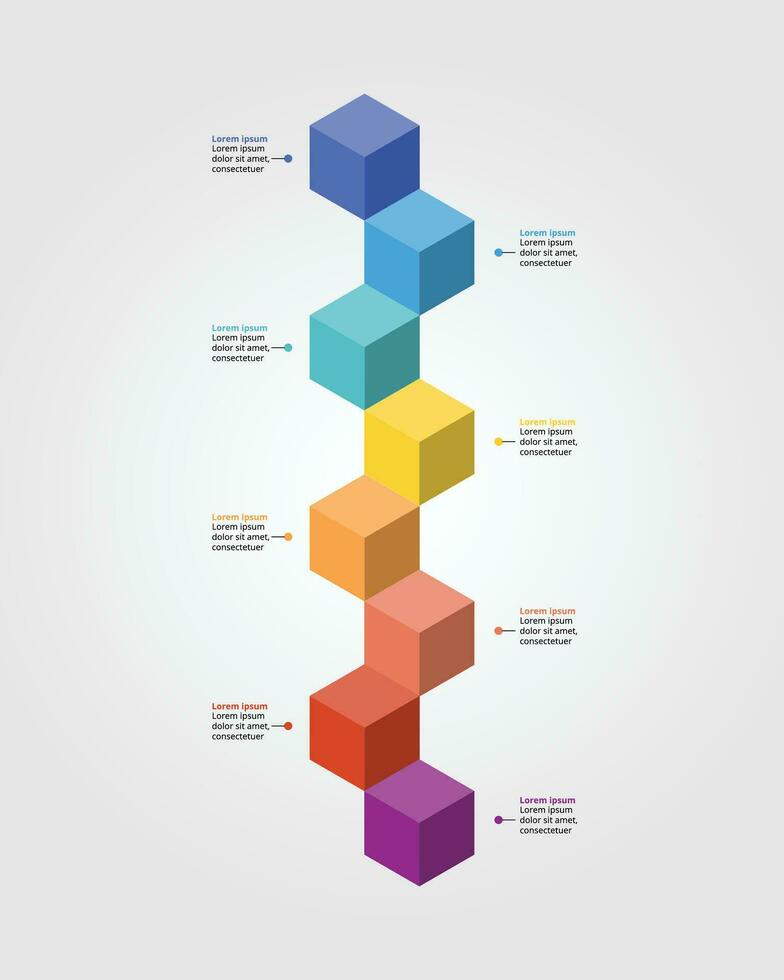 Lorem ipsum
Lorem ipsum dolor sit amet, consectetuer

Lorem ipsum
Lorem ipsum dolor sit amet, consectetuer

Lorem ipsum
Lorem ipsum dolor sit amet, consectetuer

Lorem ipsum
Lorem ipsum dolor sit amet, consectetuer

Lorem ipsum
Lorem ipsum dolor sit amet, consectetuer

Lorem ipsum
Lorem ipsum dolor sit amet, consectetuer

Lorem ipsum
Lorem ipsum dolor sit amet, consectetuer

Lorem ipsum
Lorem ipsum dolor sit amet, consectetuer