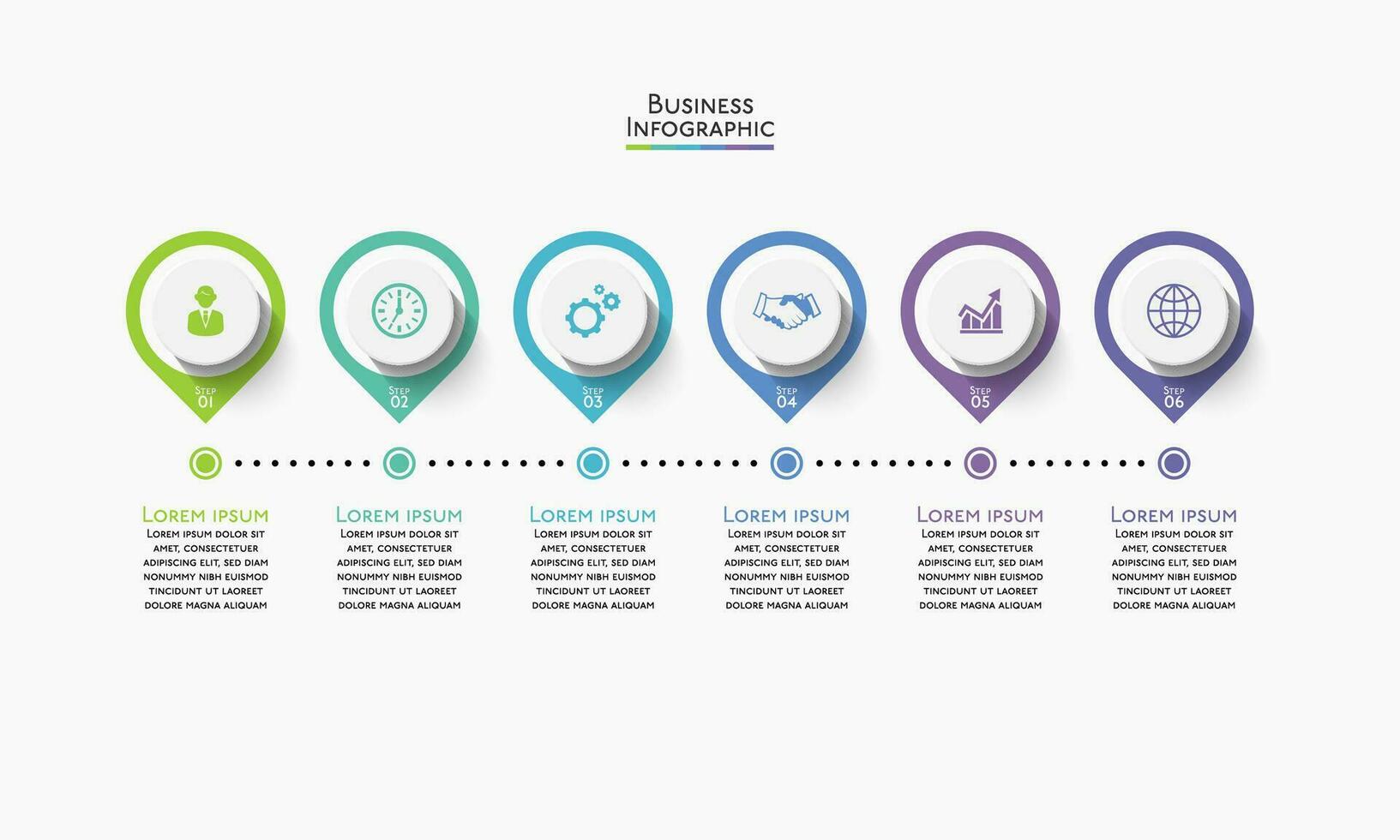 Business
Infographic

Step
01

Step
02

Step
03

Step
04

Step
05

Step
06

Lorem ipsum
Lorem ipsum dolor sit amet, consectetuer adipiscing elit, sed diam nonummy nibh euismod tincidunt ut laoreet dolore magna aliquam

Lorem ipsum
Lorem ipsum dolor sit amet, consectetuer adipiscing elit, sed diam nonummy nibh euismod tincidunt ut laoreet dolore magna aliquam

Lorem ipsum
Lorem ipsum dolor sit amet, consectetuer adipiscing elit, sed diam nonummy nibh euismod tincidunt ut laoreet dolore magna aliquam

Lorem ipsum
Lorem ipsum dolor sit amet, consectetuer adipiscing elit, sed diam nonummy nibh euismod tincidunt ut laoreet dolore magna aliquam

Lorem ipsum
Lorem ipsum dolor sit amet, consectetuer adipiscing elit, sed diam nonummy nibh euismod tincidunt ut laoreet dolore magna aliquam

Lorem ipsum
Lorem ipsum dolor sit amet, consectetuer adipiscing elit, sed diam nonummy nibh euismod tincidunt ut laoreet dolore magna aliquam