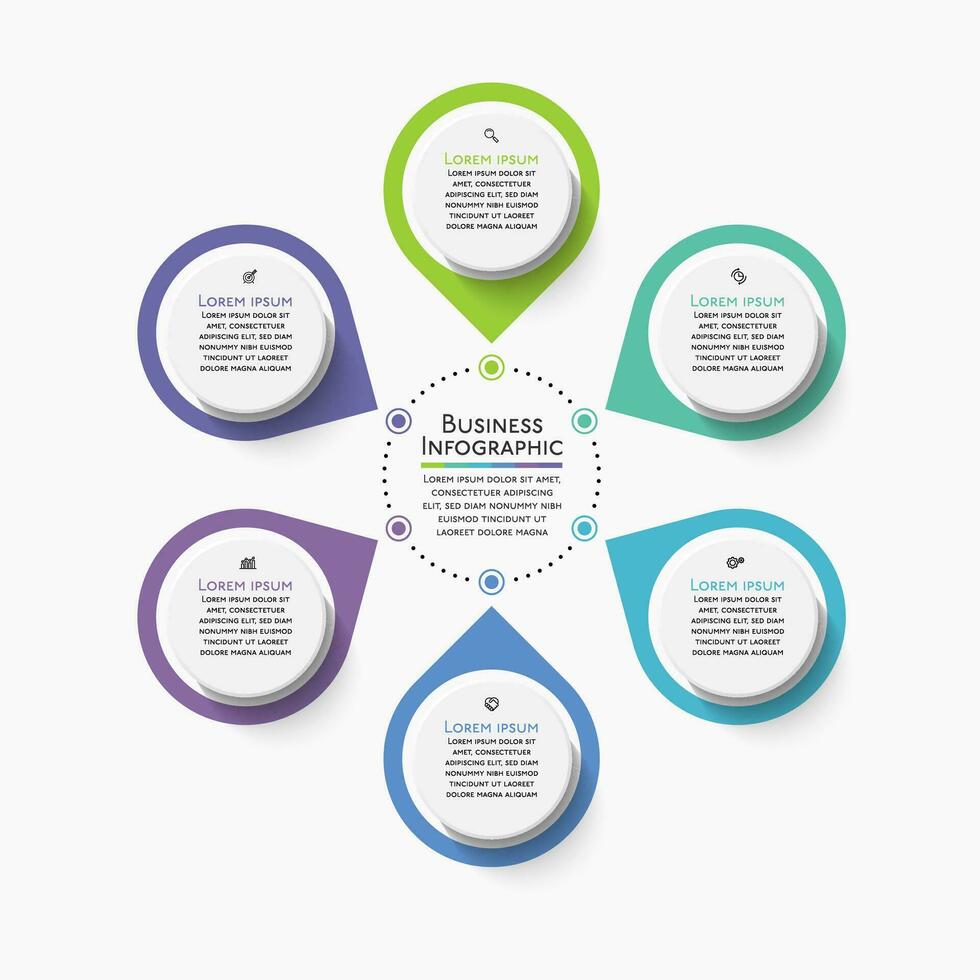 LOREM IPSUM
LOREM IPSUM DOLOR SIT AMET, CONSECTETUER ADIPISCING ELIT, SED DIAM NONUMMY NIBH EUISMOD TINCIDUNT UT LAOREET DOLORE MAGNA ALIQUAM

LOREM IPSUM
LOREM IPSUM DOLOR SIT AMET, CONSECTETUER ADIPISCING ELIT, SED DIAM NONUMMY NIBH EUISMOD TINCIDUNT UT LAOREET DOLORE MAGNA ALIQUAM

LOREM IPSUM
LOREM IPSUM DOLOR SIT AMET, CONSECTETUER ADIPISCING ELIT, SED DIAM NONUMMY NIBH EUISMOD TINCIDUNT UT LAOREET DOLORE MAGNA ALIQUAM

BUSINESS
INFOGRAPHIC
LOREM IPSUM DOLOR SIT AMET, CONSECTETUER ADIPISCING ELIT, SED DIAM NONUMMY NIBH EUISMOD TINCIDUNT UT LAOREET DOLORE MAGNA

LOREM IPSUM
LOREM IPSUM DOLOR SIT AMET, CONSECTETUER ADIPISCING ELIT, SED DIAM NONUMMY NIBH EUISMOD TINCIDUNT UT LAOREET DOLORE MAGNA ALIQUAM

LOREM IPSUM
LOREM IPSUM DOLOR SIT AMET, CONSECTETUER ADIPISCING ELIT, SED DIAM NONUMMY NIBH EUISMOD TINCIDUNT UT LAOREET DOLORE MAGNA ALIQUAM

LOREM IPSUM
LOREM IPSUM DOLOR SIT AMET, CONSECTETUER ADIPISCING ELIT, SED DIAM NONUMMY NIBH EUISMOD TINCIDUNT UT LAOREET DOLORE MAGNA ALIQUAM