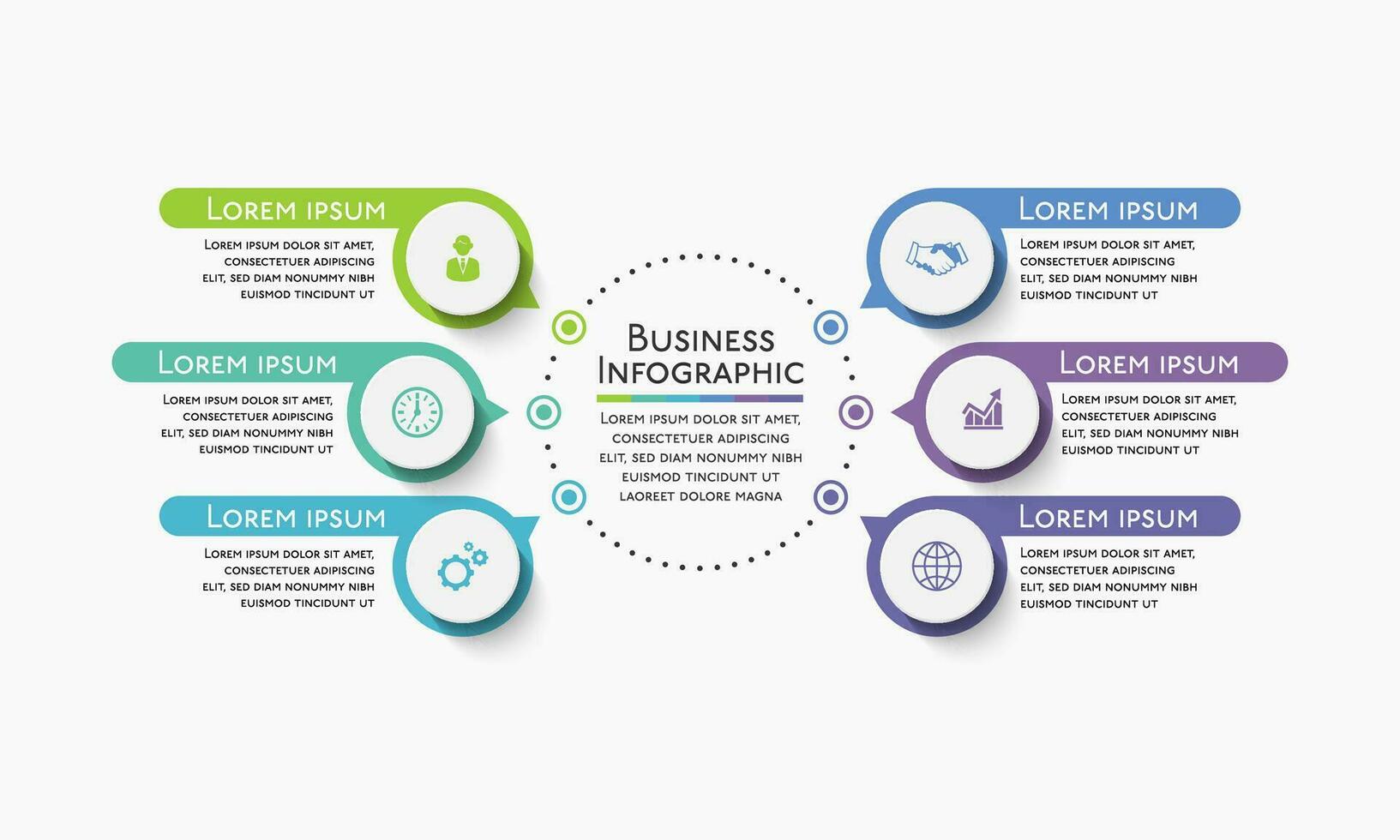 Lorem ipsum

Lorem ipsum dolor sit amet, consectetuer adipiscing elit, sed diam nonummy nibh euismod tincidunt ut

Lorem ipsum

Lorem ipsum dolor sit amet, consectetuer adipiscing elit, sed diam nonummy nibh euismod tincidunt ut

Lorem ipsum

Lorem ipsum dolor sit amet, consectetuer adipiscing elit, sed diam nonummy nibh euismod tincidunt ut

Business Infographic

Lorem ipsum dolor sit amet, consectetuer adipiscing elit, sed diam nonummy nibh euismod tincidunt ut laoreet dolore magna

Lorem ipsum

Lorem ipsum dolor sit amet, consectetuer adipiscing elit, sed diam nonummy nibh euismod tincidunt ut

Lorem ipsum

Lorem ipsum dolor sit amet, consectetuer adipiscing elit, sed diam nonummy nibh euismod tincidunt ut

Lorem ipsum

Lorem ipsum dolor sit amet, consectetuer adipiscing elit, sed diam nonummy nibh euismod tincidunt ut