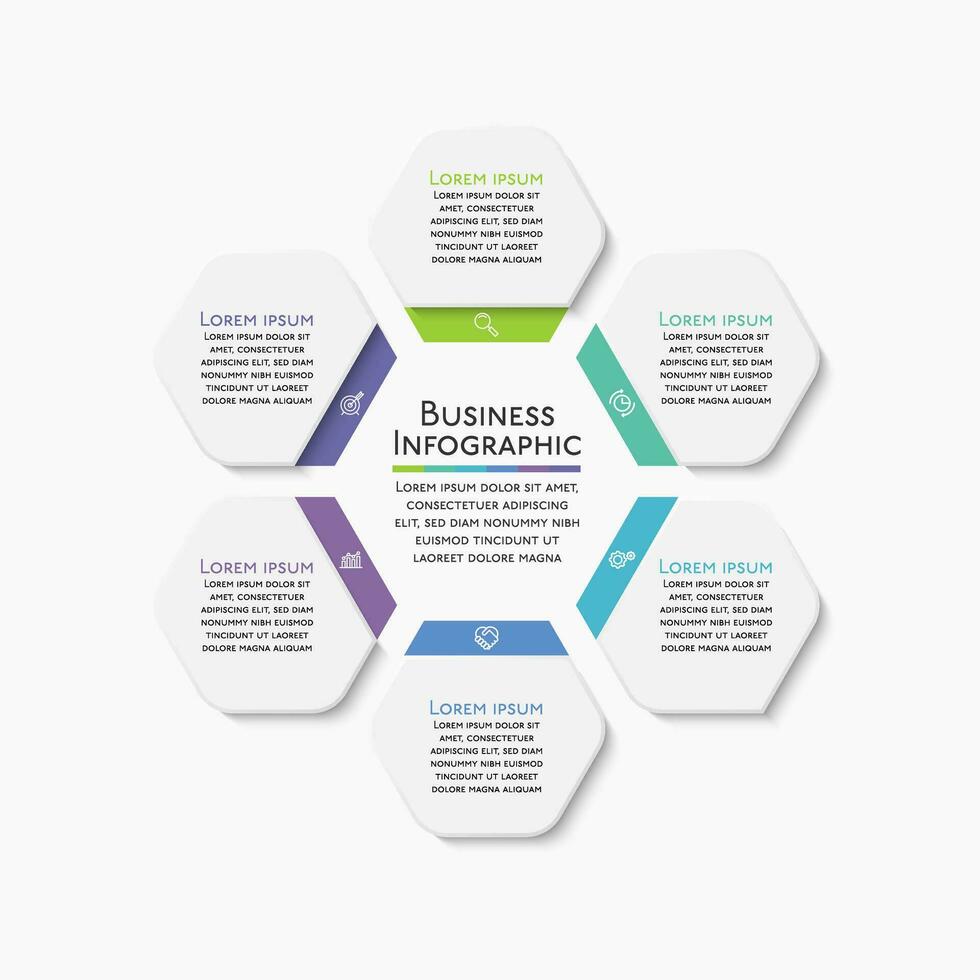 LOREM IPSUM
LOREM IPSUM DOLOR SIT AMET, CONSECTETUER ADIPISCING ELIT, SED DIAM NONUMMY NIBH EUISMOD TINCIDUNT UT LAOREET DOLORE MAGNA ALIQUAM

LOREM IPSUM
LOREM IPSUM DOLOR SIT AMET, CONSECTETUER ADIPISCING ELIT, SED DIAM NONUMMY NIBH EUISMOD TINCIDUNT UT LAOREET DOLORE MAGNA ALIQUAM

LOREM IPSUM
LOREM IPSUM DOLOR SIT AMET, CONSECTETUER ADIPISCING ELIT, SED DIAM NONUMMY NIBH EUISMOD TINCIDUNT UT LAOREET DOLORE MAGNA ALIQUAM

BUSINESS INFOGRAPHIC
LOREM IPSUM DOLOR SIT AMET, CONSECTETUER ADIPISCING ELIT, SED DIAM NONUMMY NIBH EUISMOD TINCIDUNT UT LAOREET DOLORE MAGNA

LOREM IPSUM
LOREM IPSUM DOLOR SIT AMET, CONSECTETUER ADIPISCING ELIT, SED DIAM NONUMMY NIBH EUISMOD TINCIDUNT UT LAOREET DOLORE MAGNA ALIQUAM

LOREM IPSUM
LOREM IPSUM DOLOR SIT AMET, CONSECTETUER ADIPISCING ELIT, SED DIAM NONUMMY NIBH EUISMOD TINCIDUNT UT LAOREET DOLORE MAGNA ALIQUAM

LOREM IPSUM
LOREM IPSUM DOLOR SIT AMET, CONSECTETUER ADIPISCING ELIT, SED DIAM NONUMMY NIBH EUISMOD TINCIDUNT UT LAOREET DOLORE MAGNA ALIQUAM