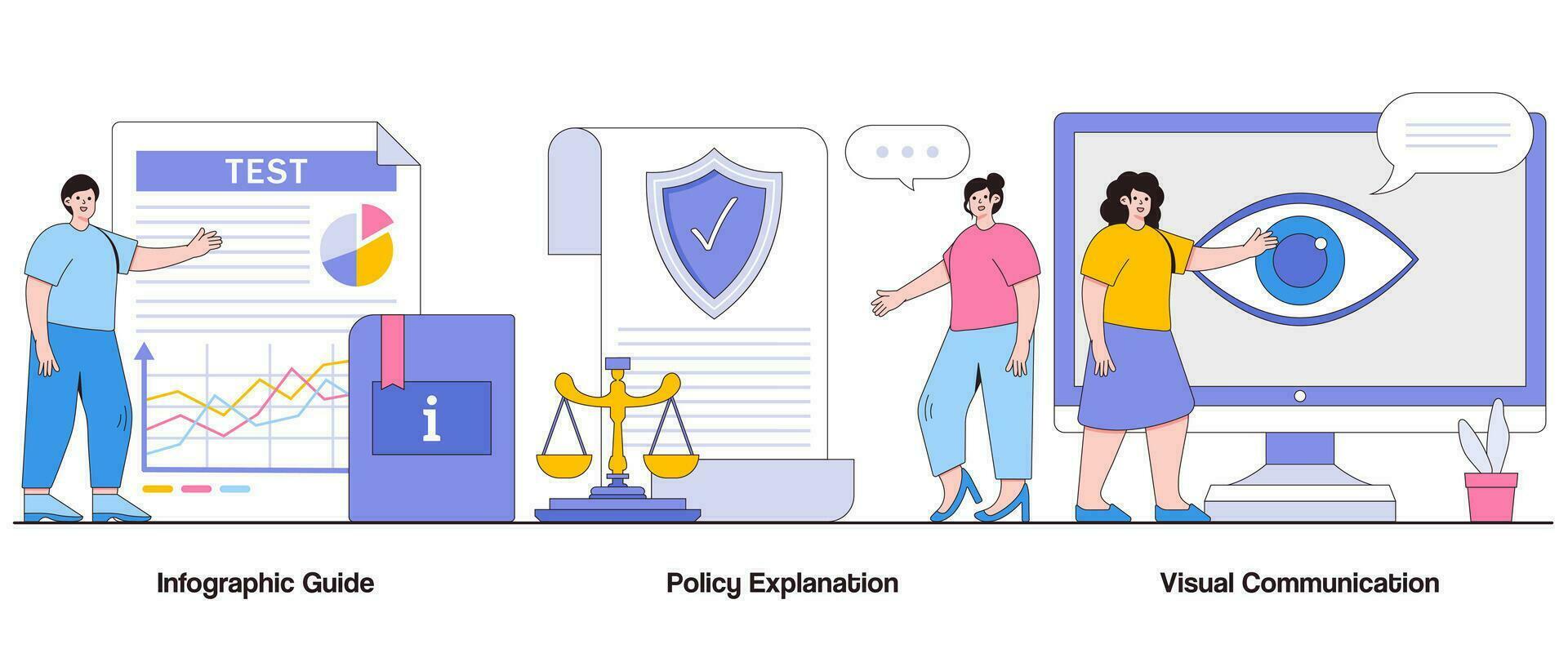 TEST

i

Infographic Guide

Policy Explanation

Visual Communication