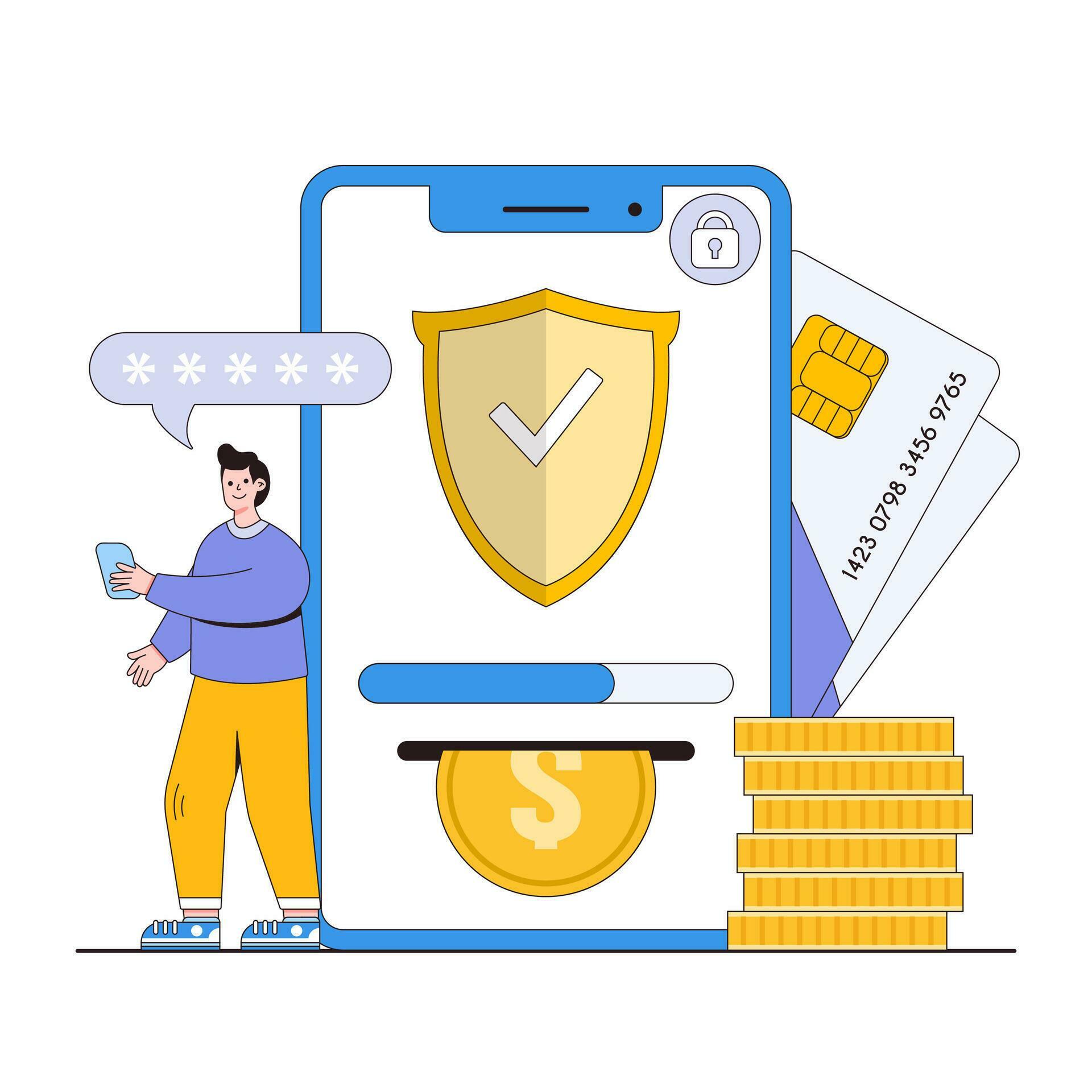 *****

1423 0798 3456 9765

$