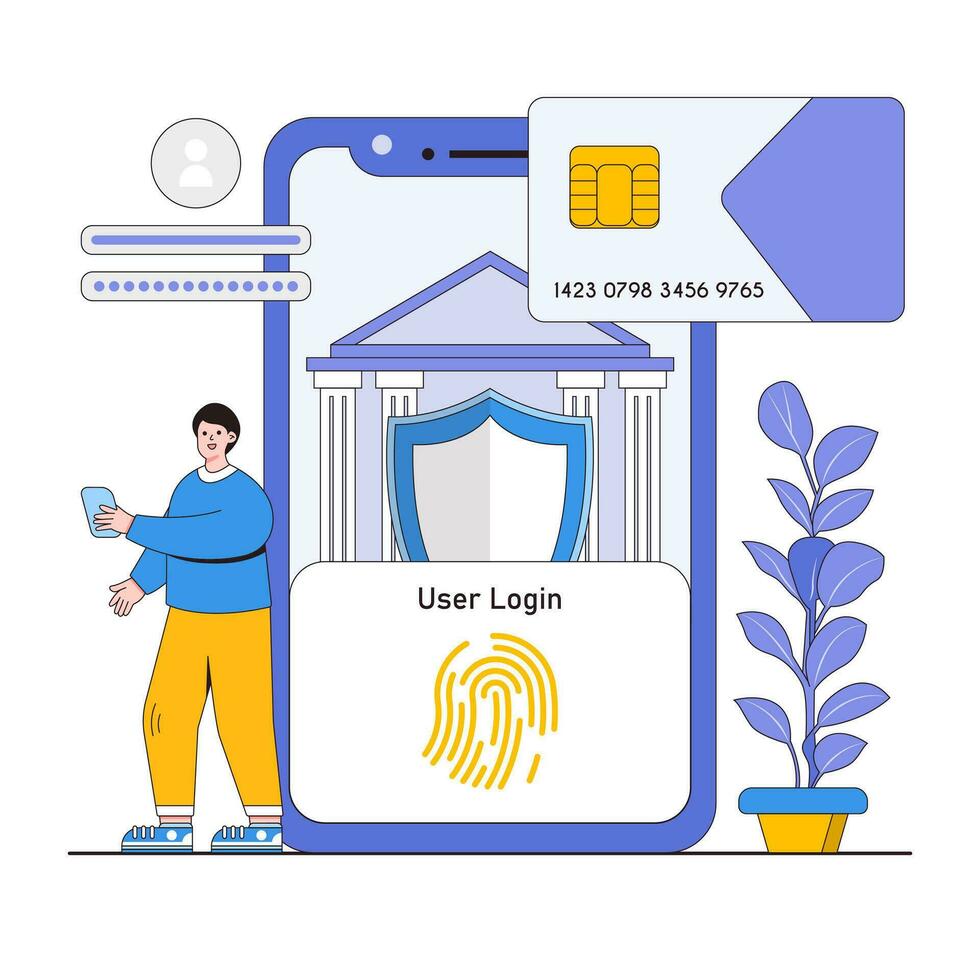 1423 0798 3456 9765

User Login