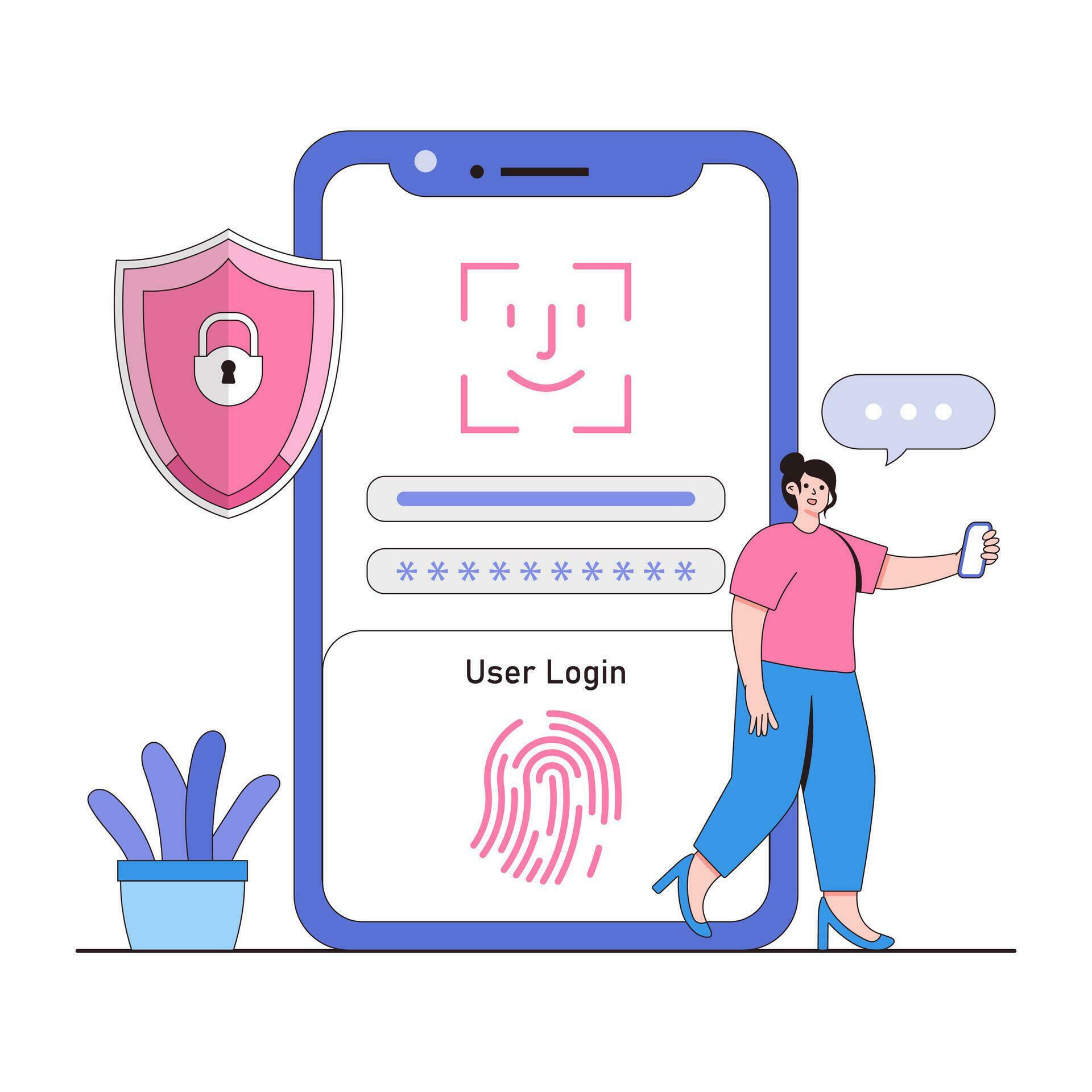 **********

User Login