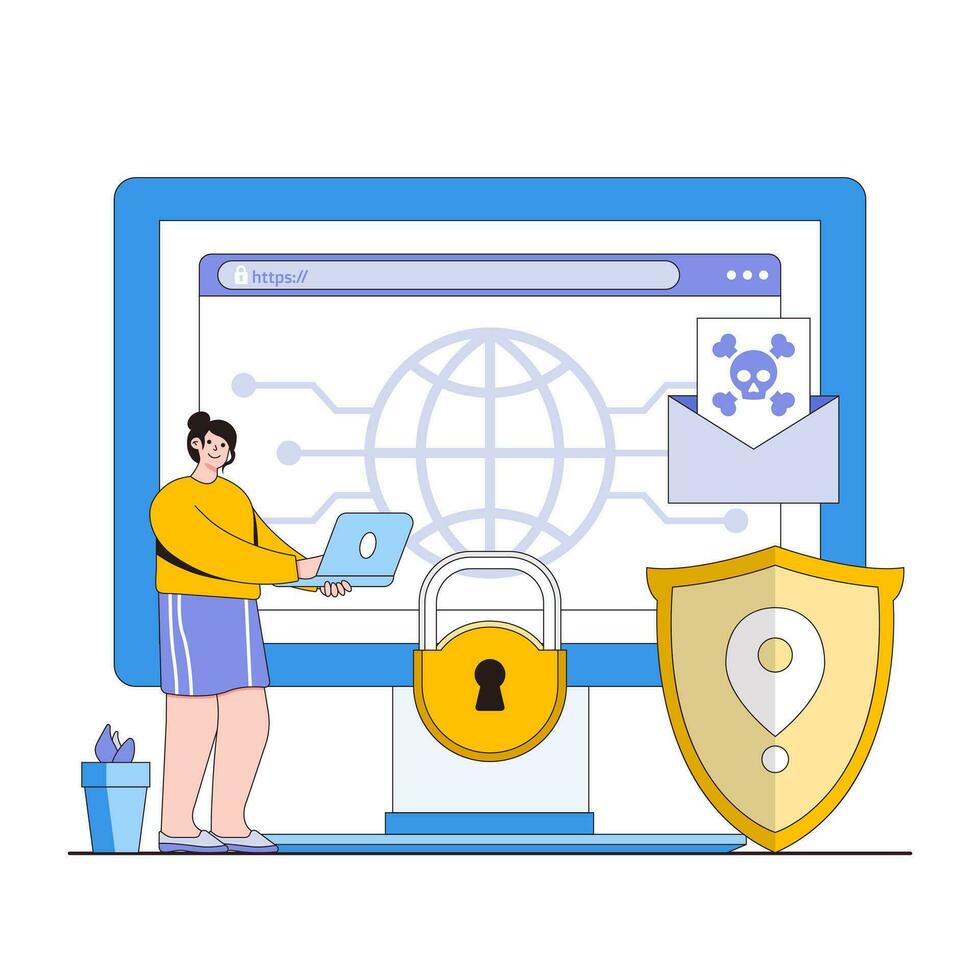 https://