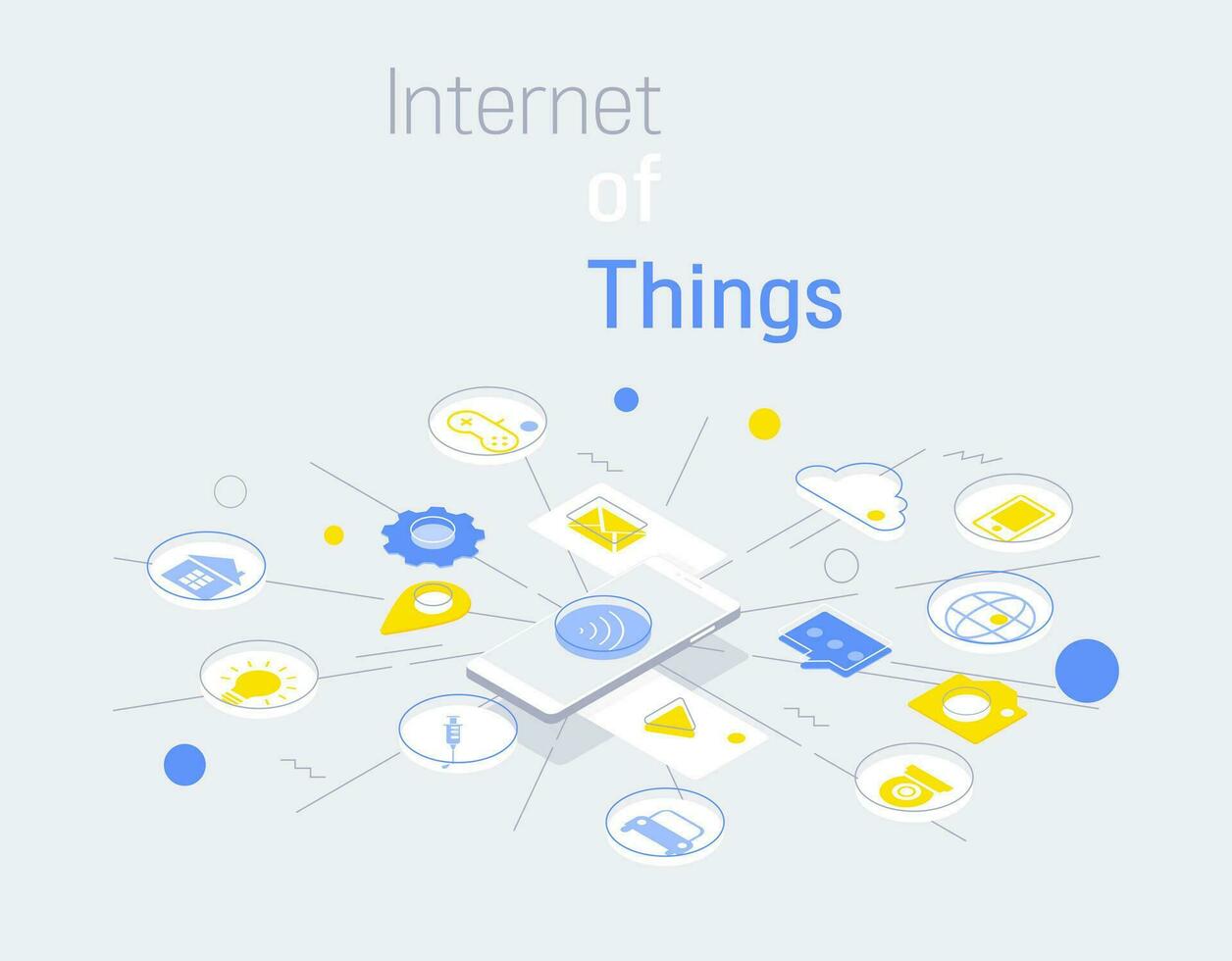 Internet
of
Things