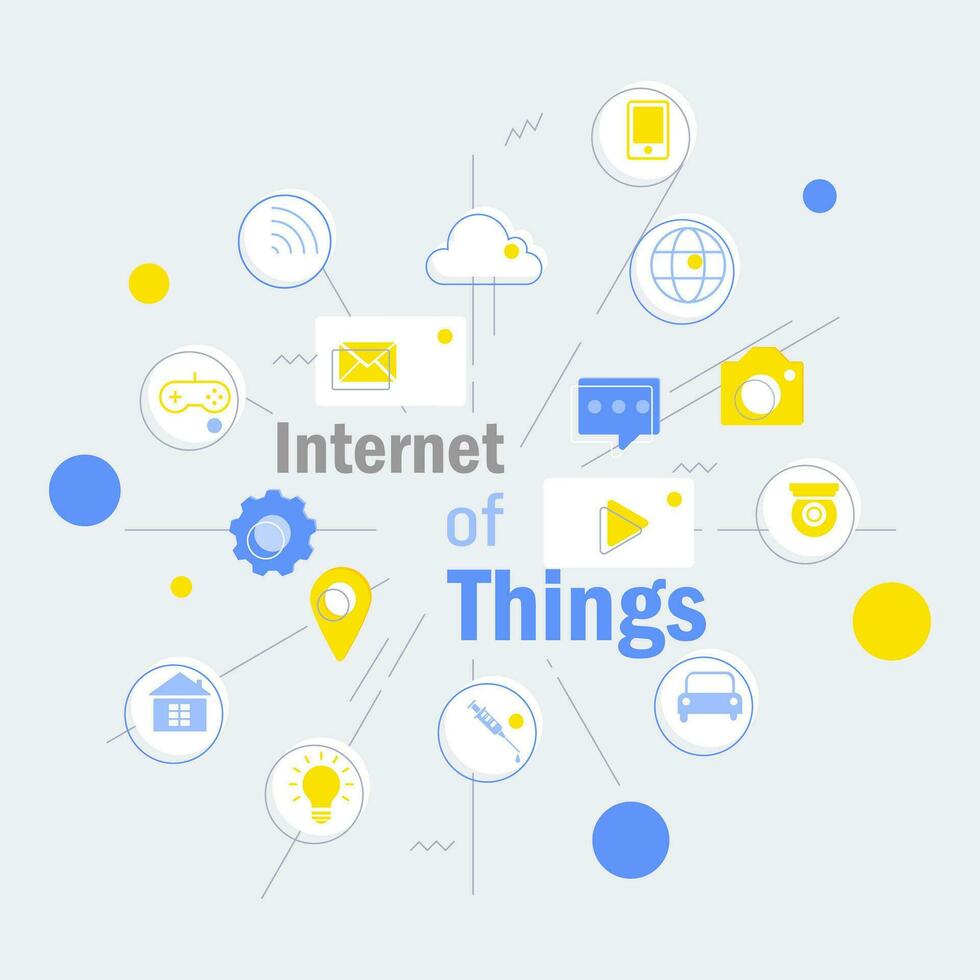 Internet
of
Things